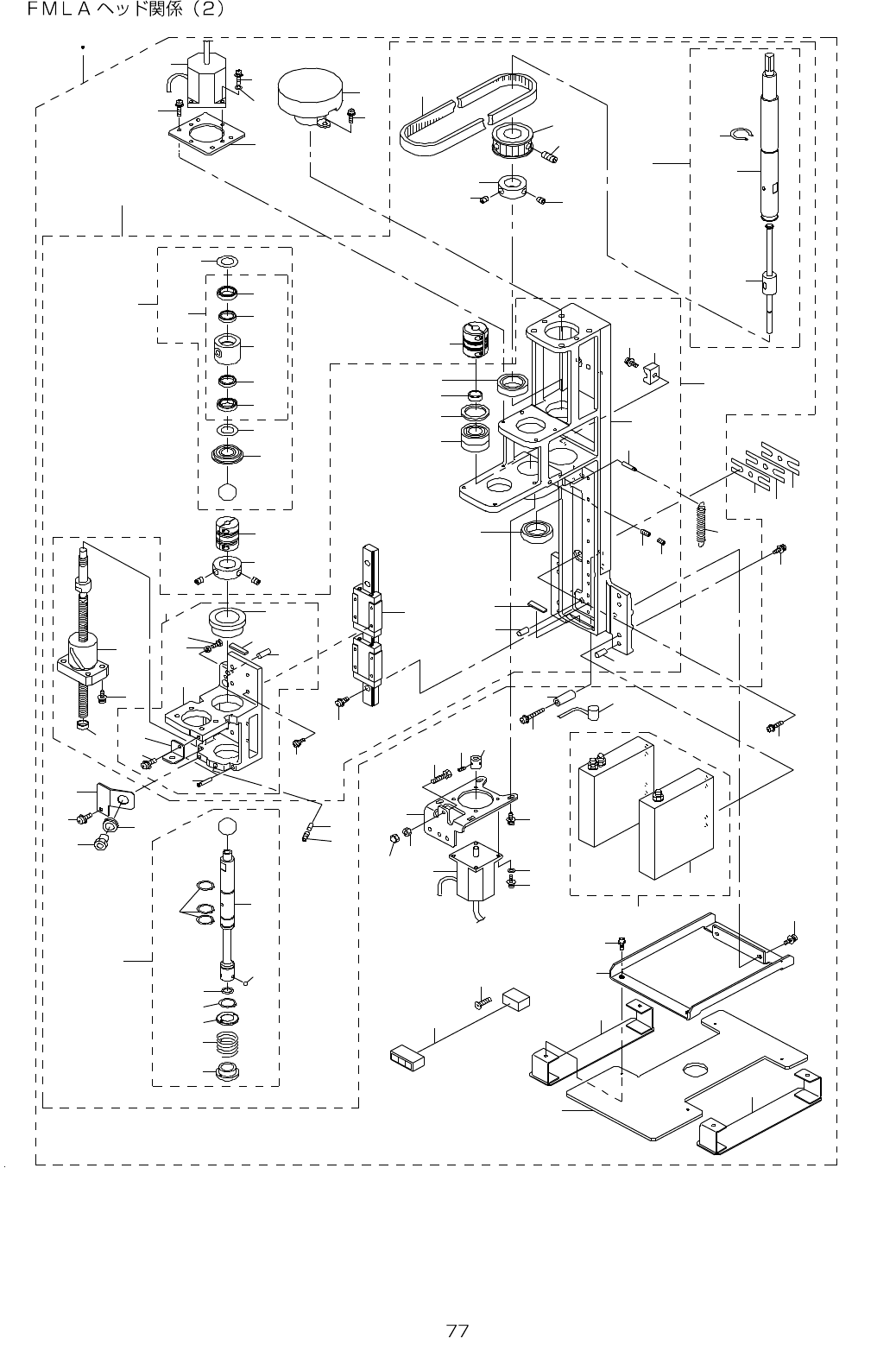 ＦＭＬＡヘッド関係（２）

77