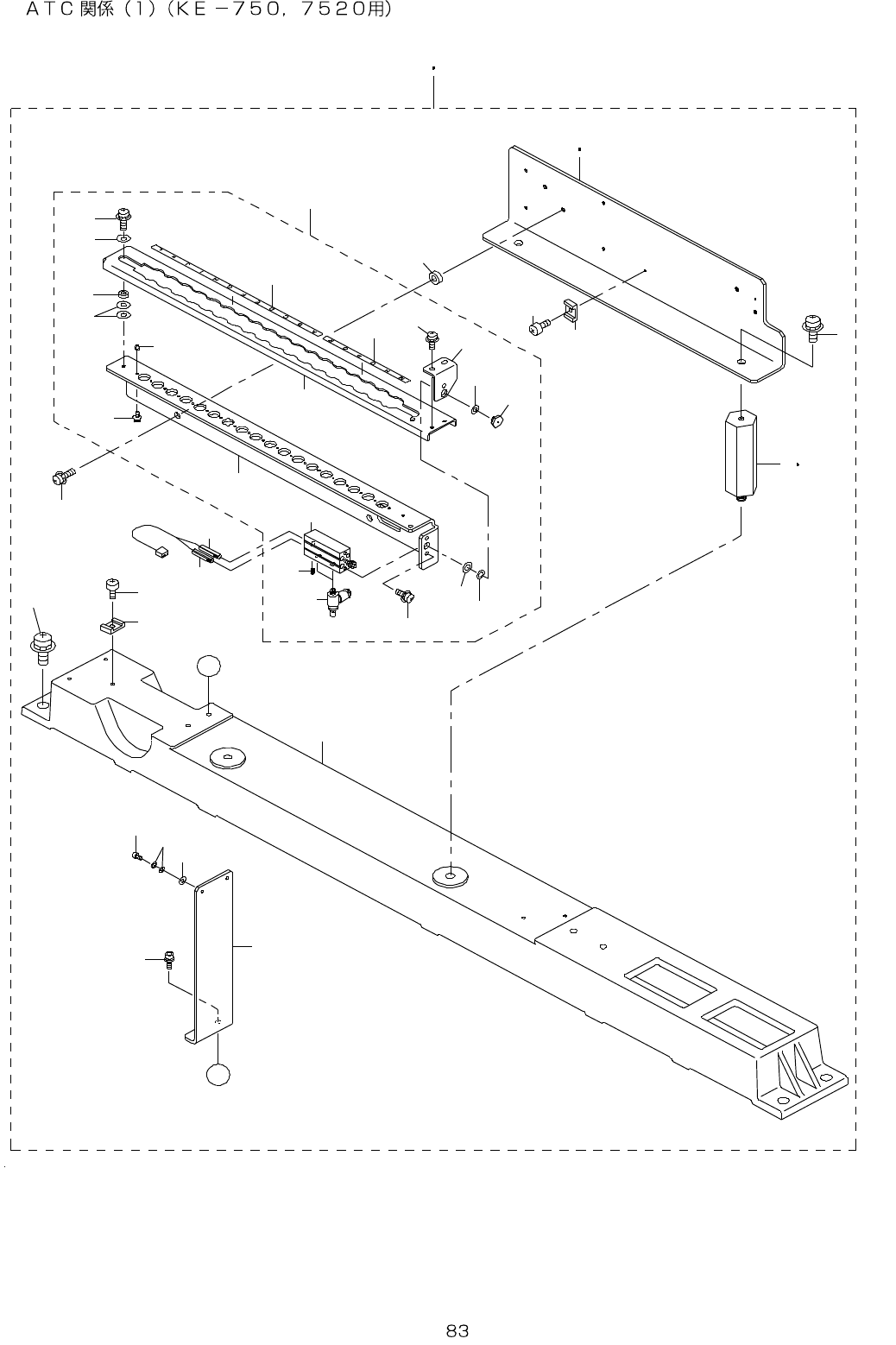 ATC関係（1）（KE－750，7520用）

83