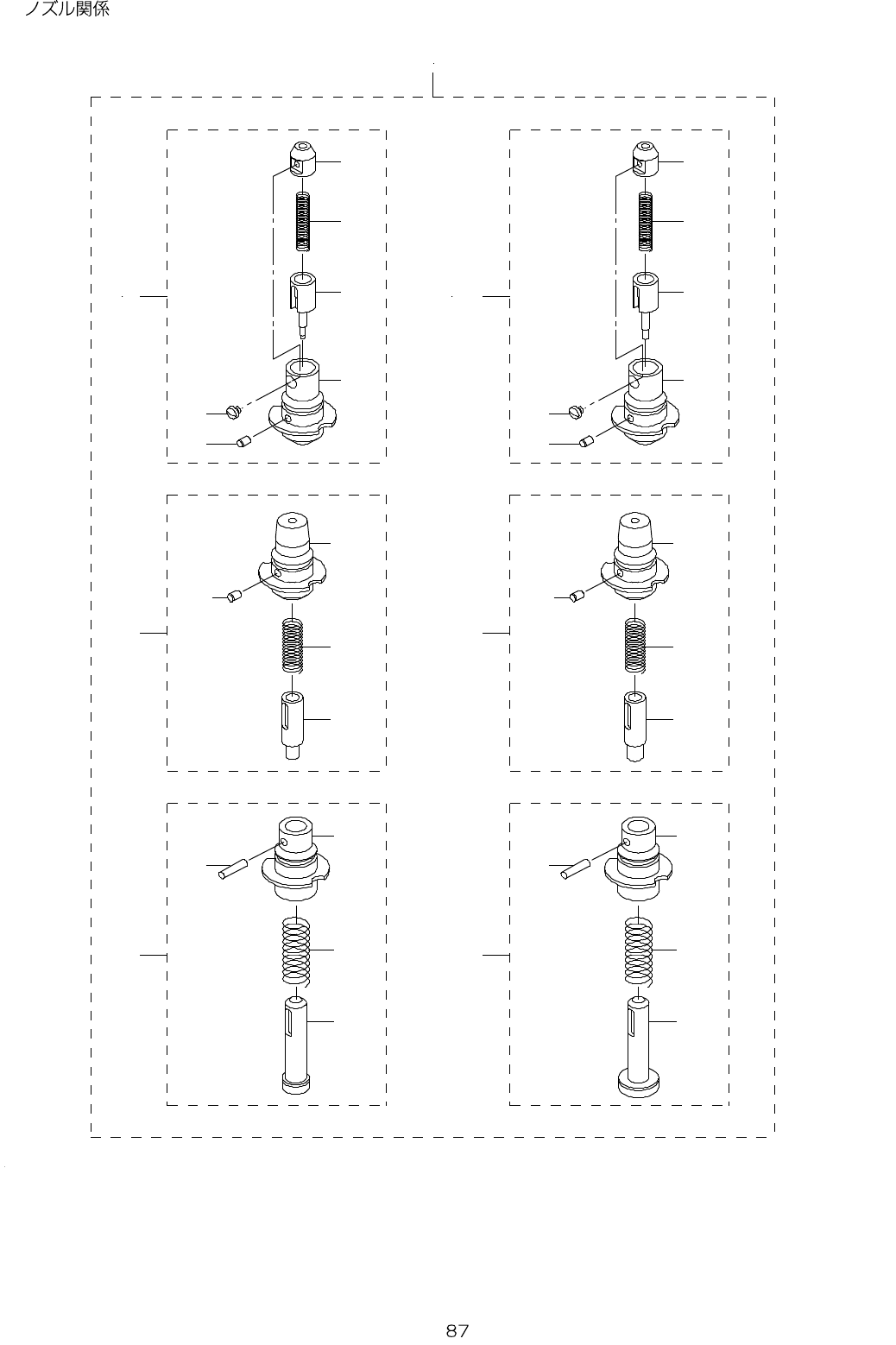 ノズル関係

87