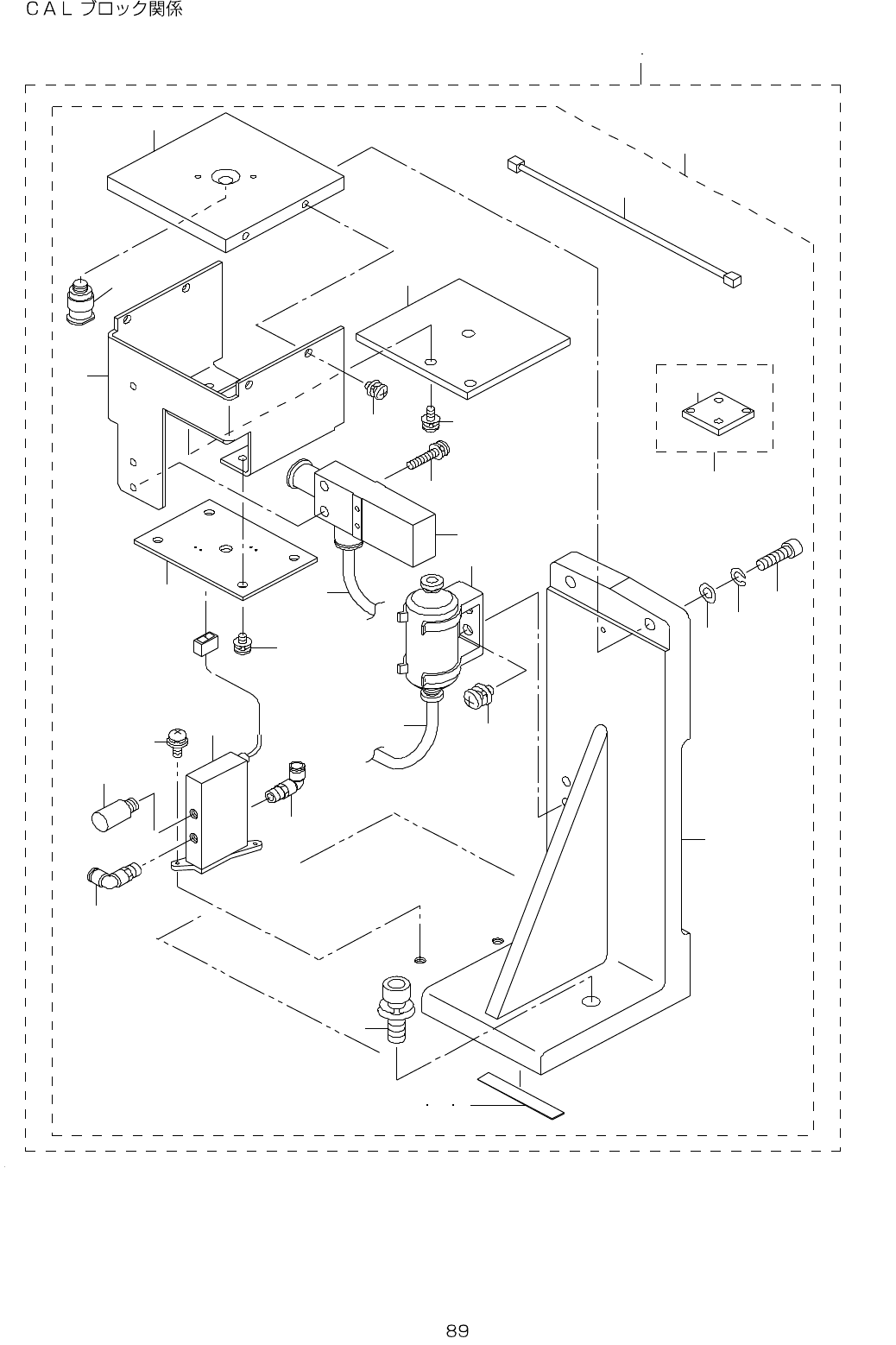 ＣＡＬ ブロック関係

89