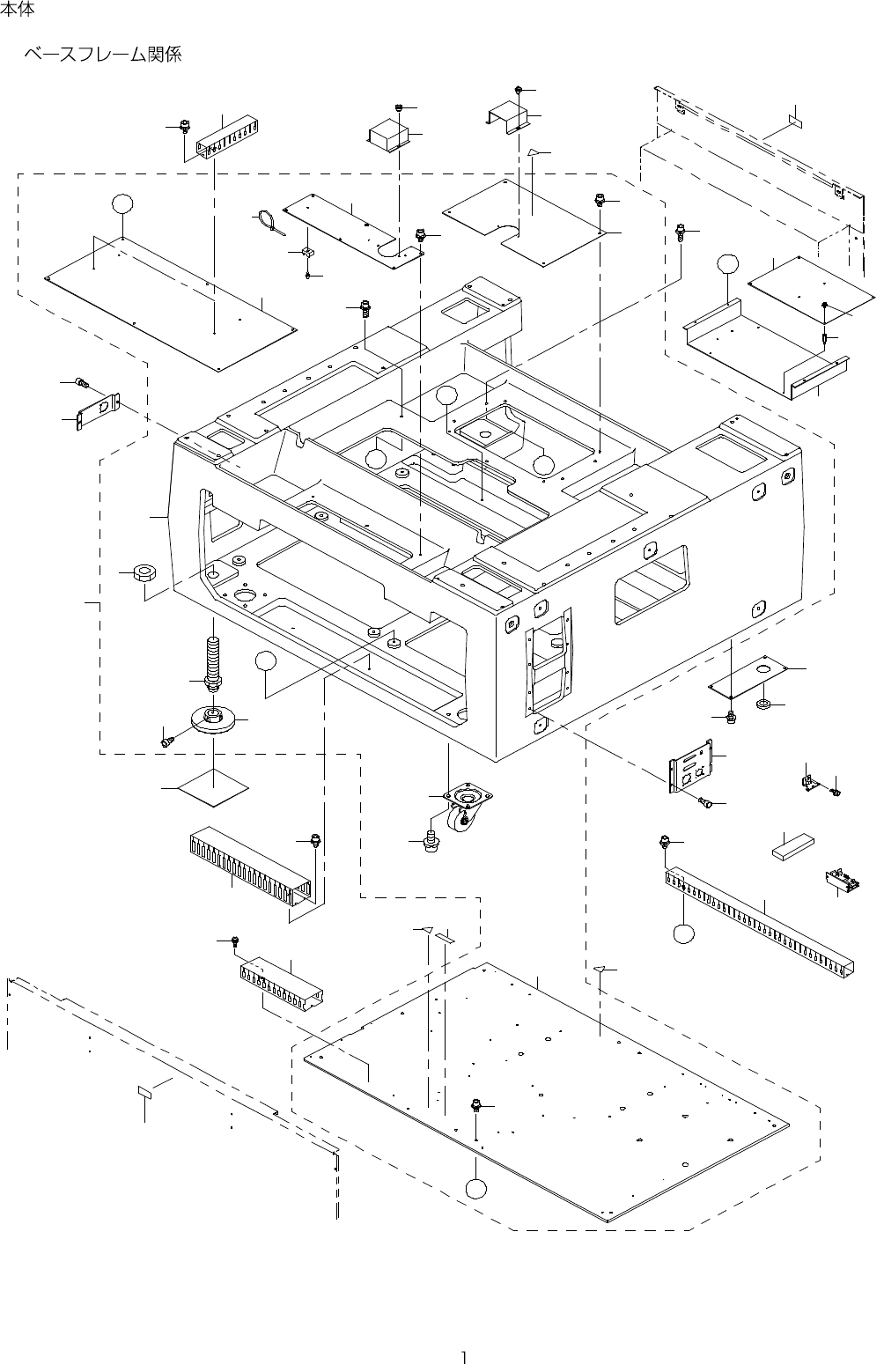 本体

ベースフレーム関係

1