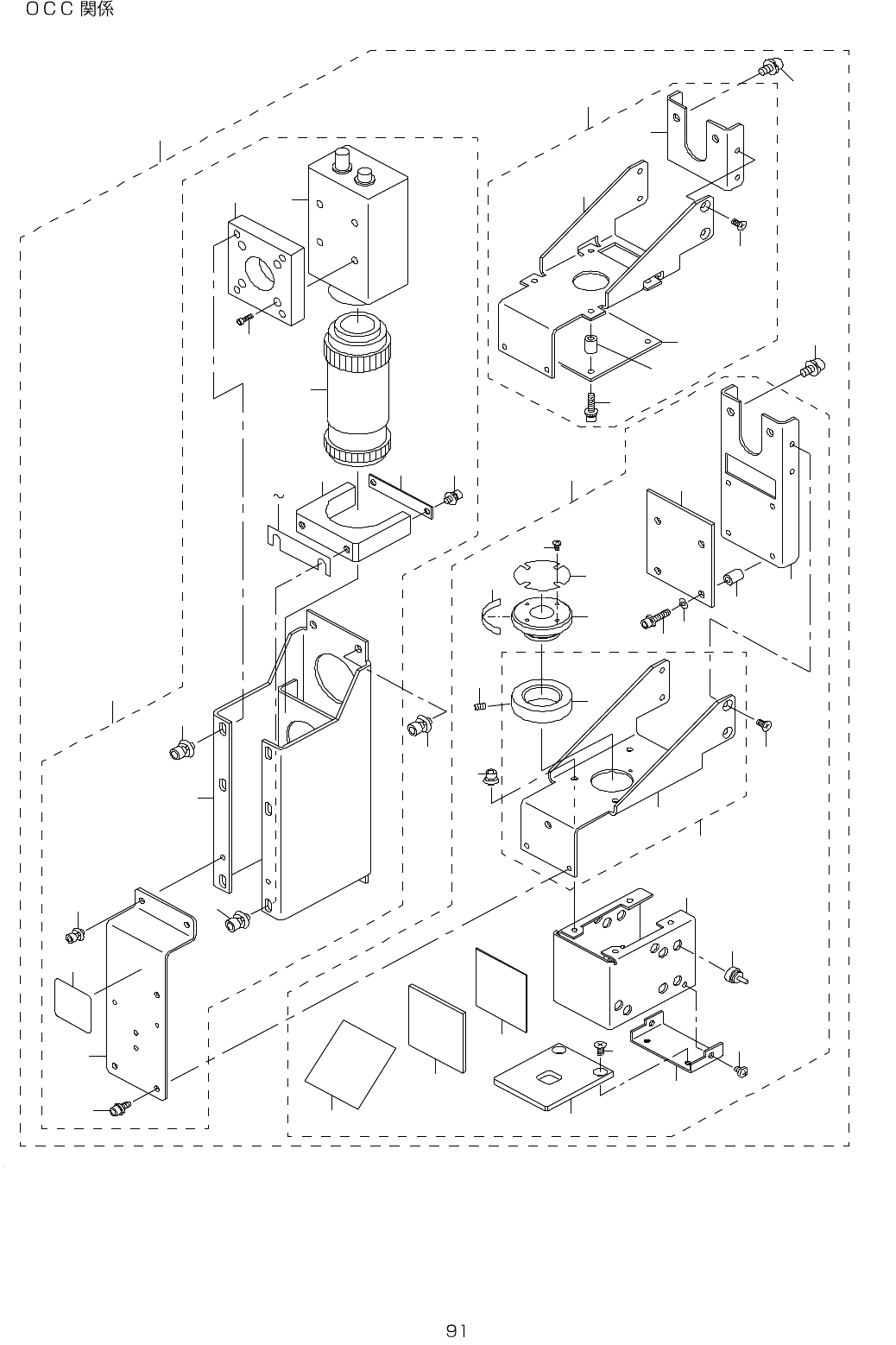 OCC 関係

~

91