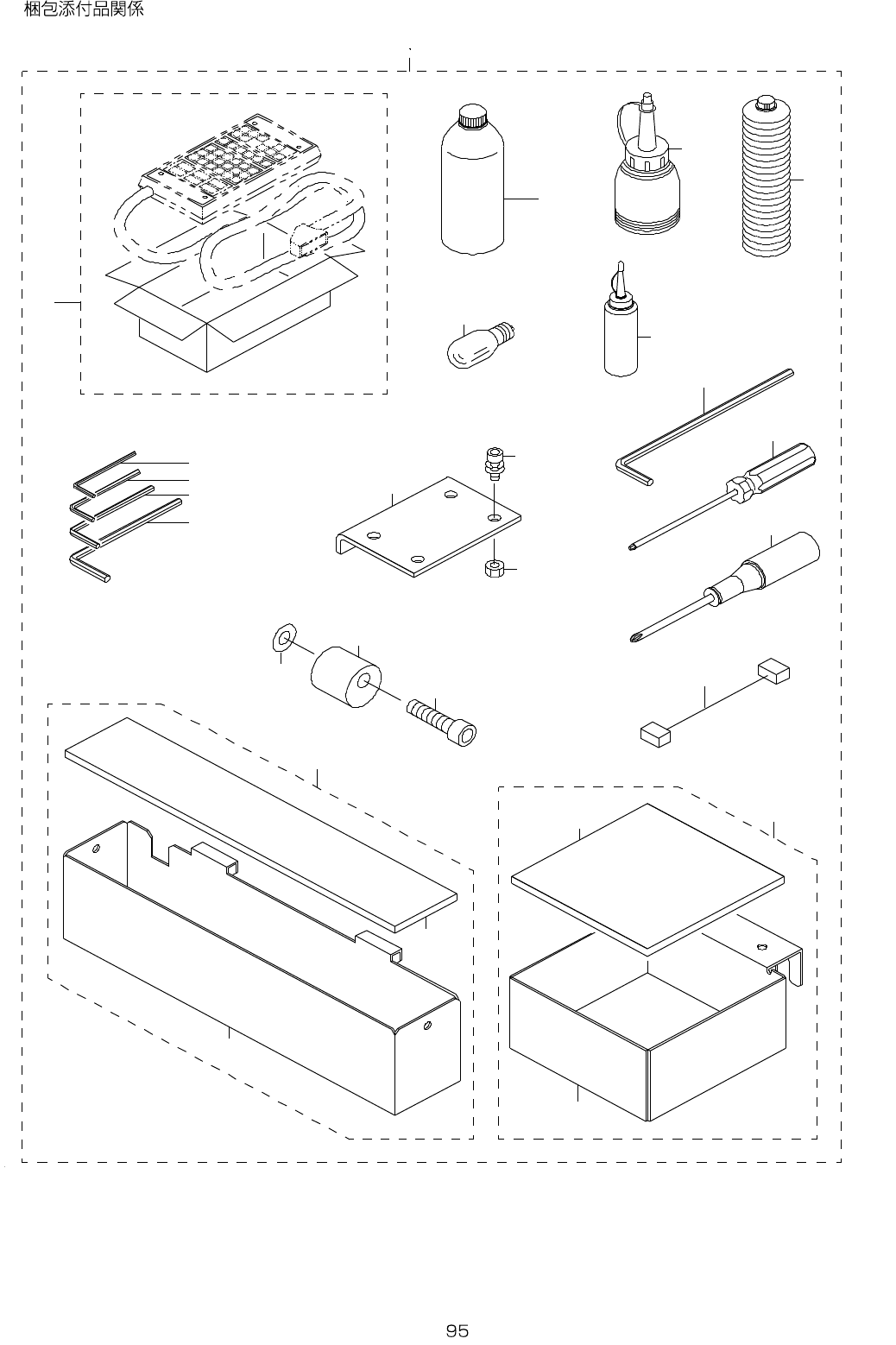 梱包添付品関係

95