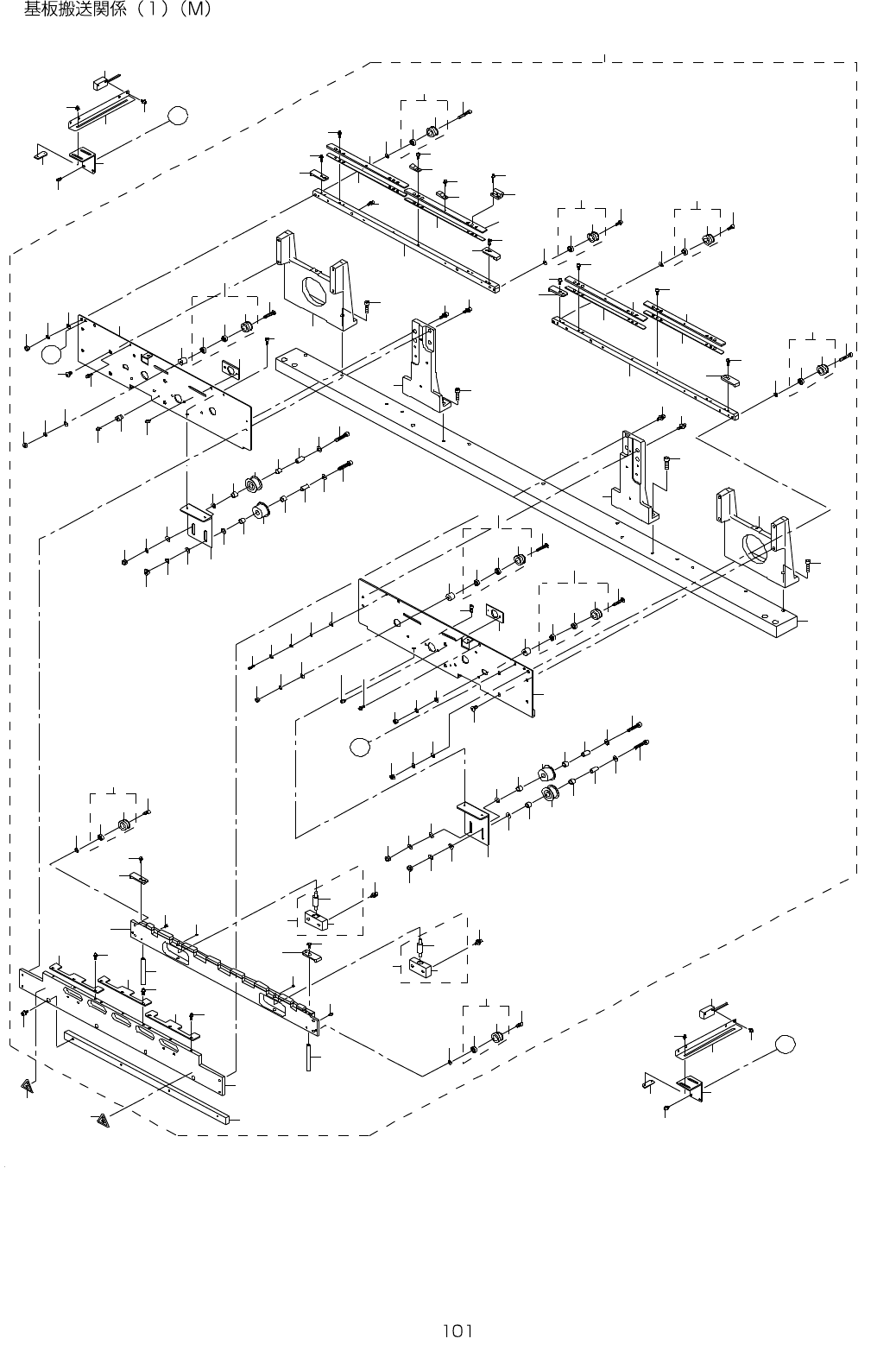 基板搬送関係（1）（M）

101