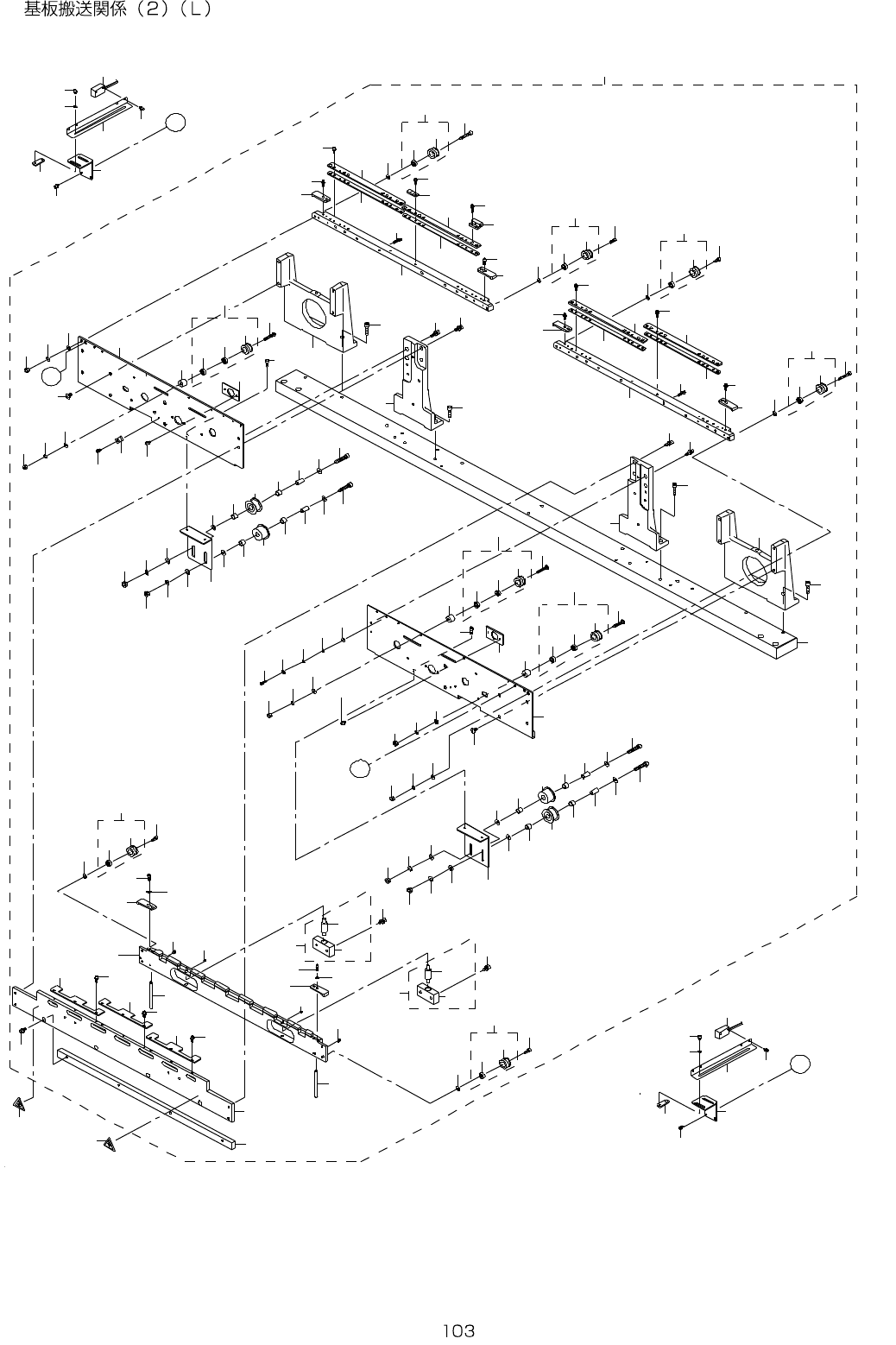 基板搬送関係（2）（L）

103