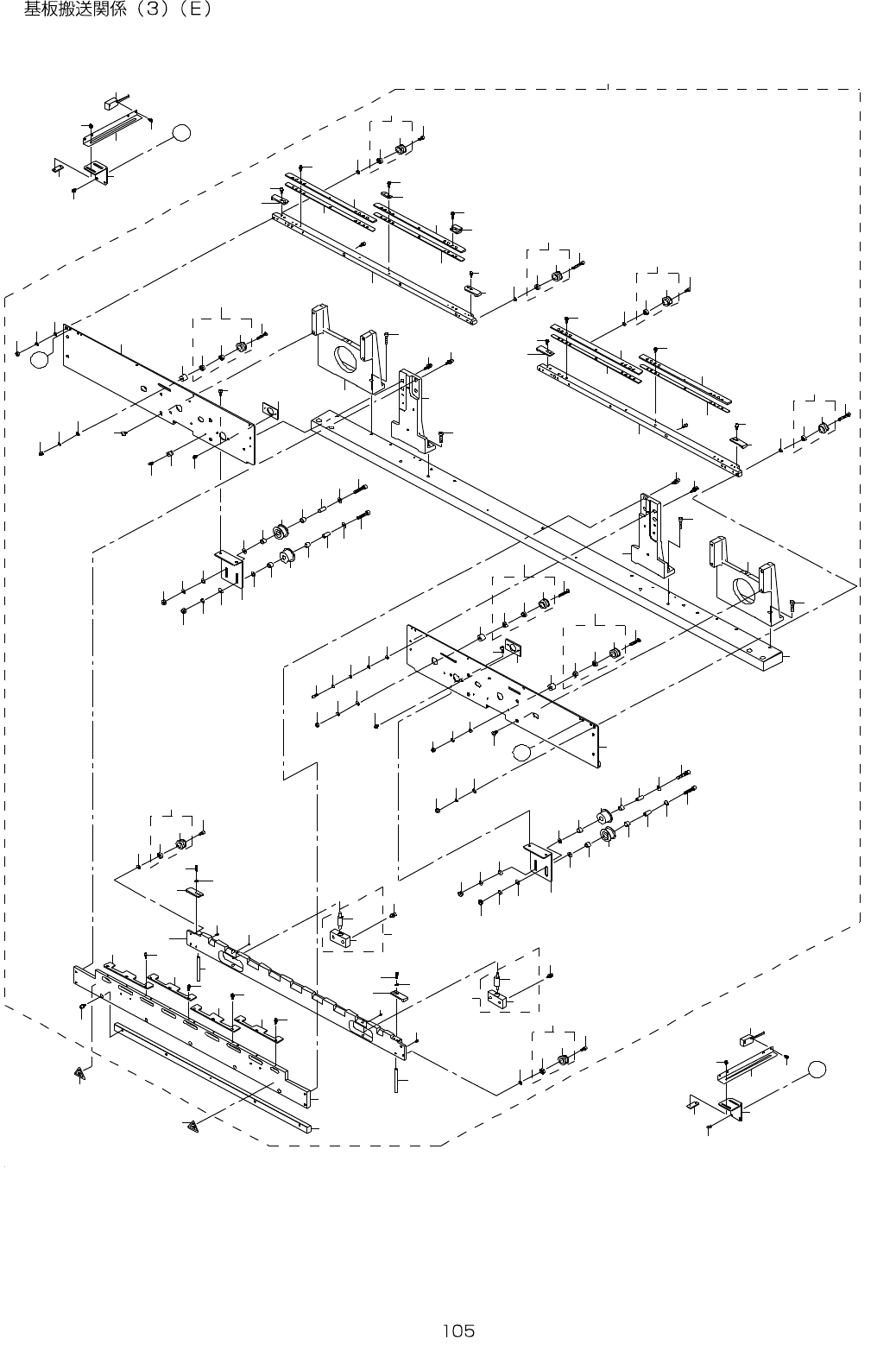 基板搬送関係（3）（E）

105