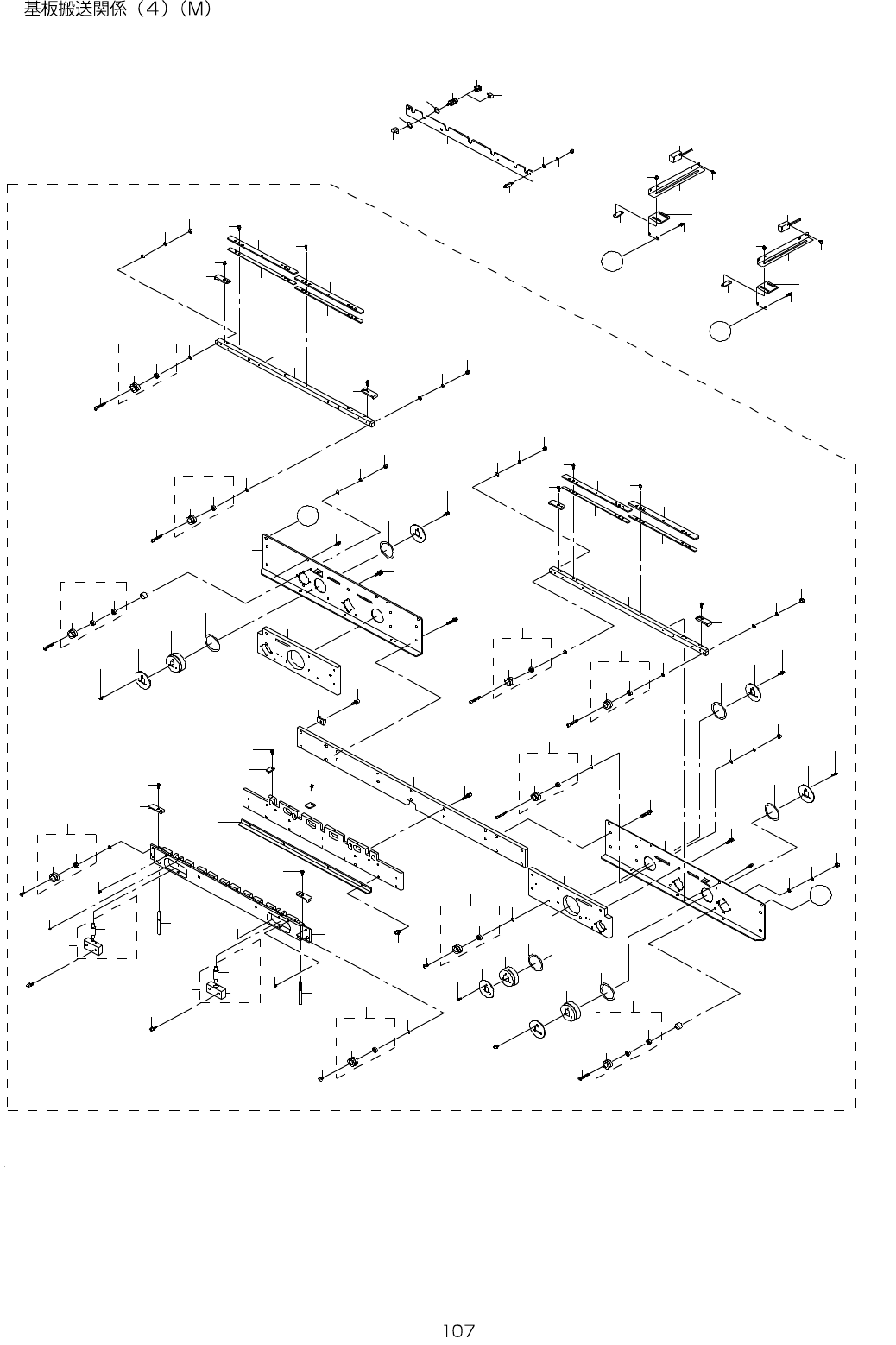 基板搬送関係（4）（M）

107