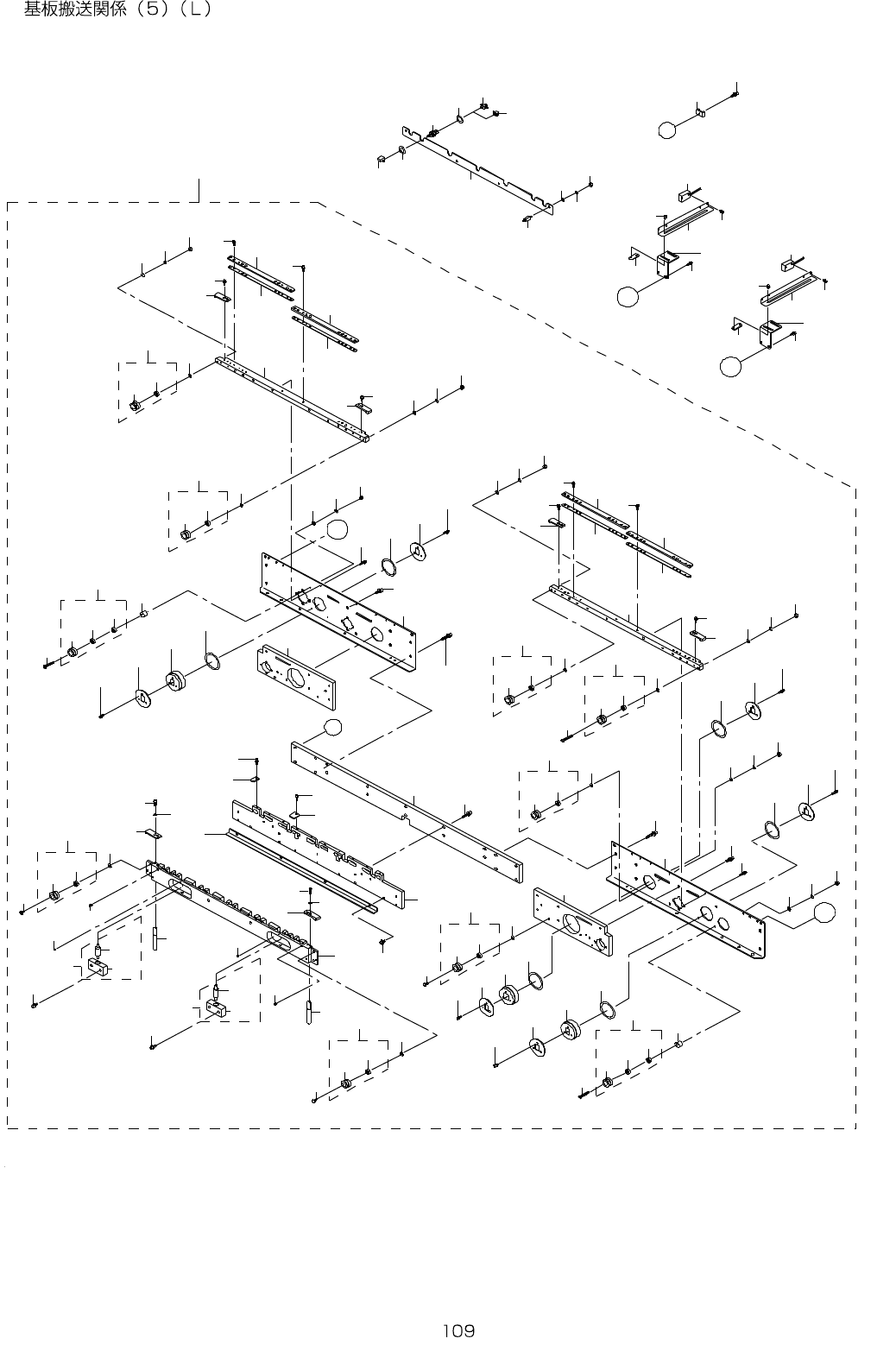 基板搬送関係（5）（L）

109