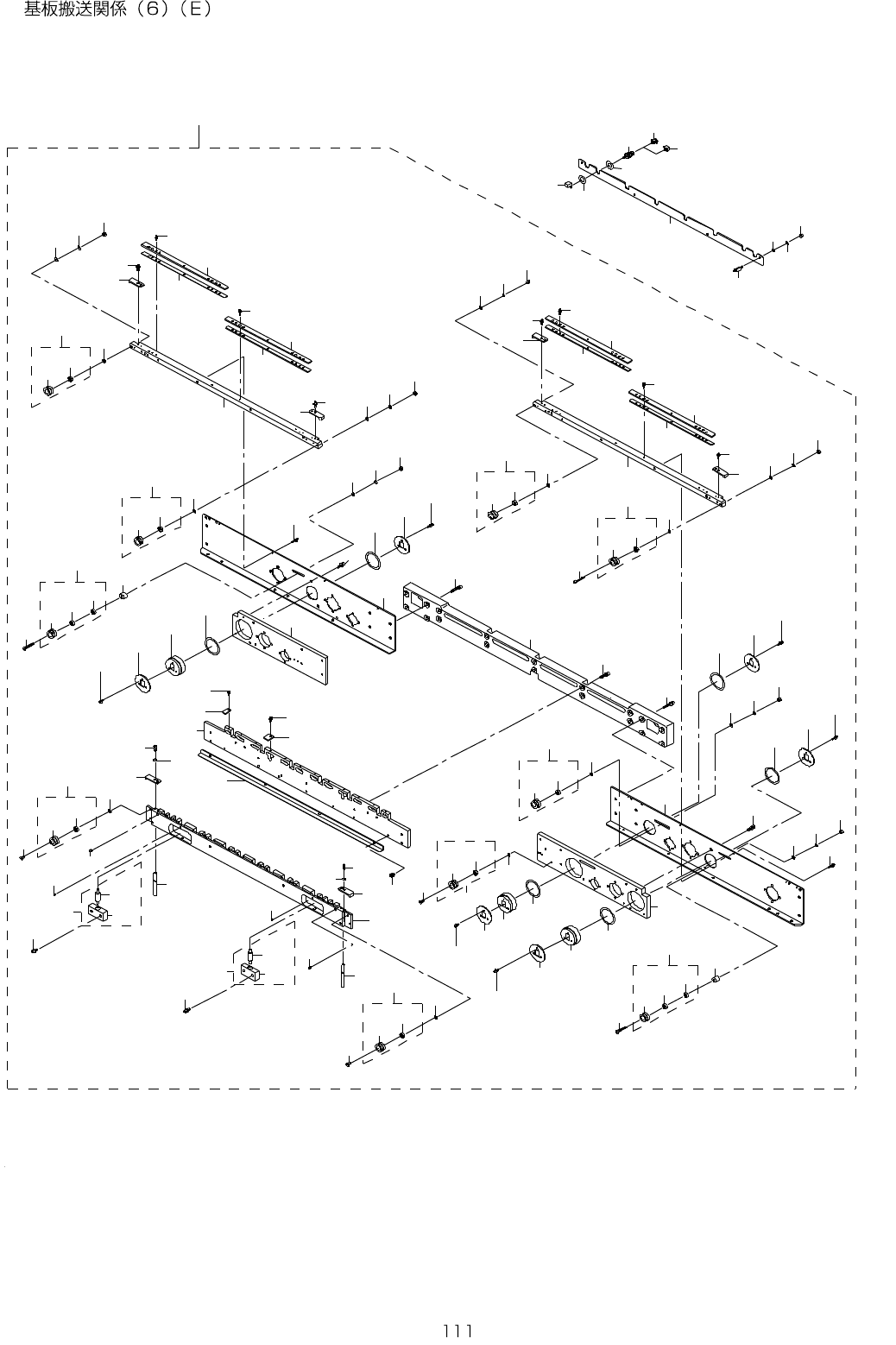 基板搬送関係（6）（E）

111