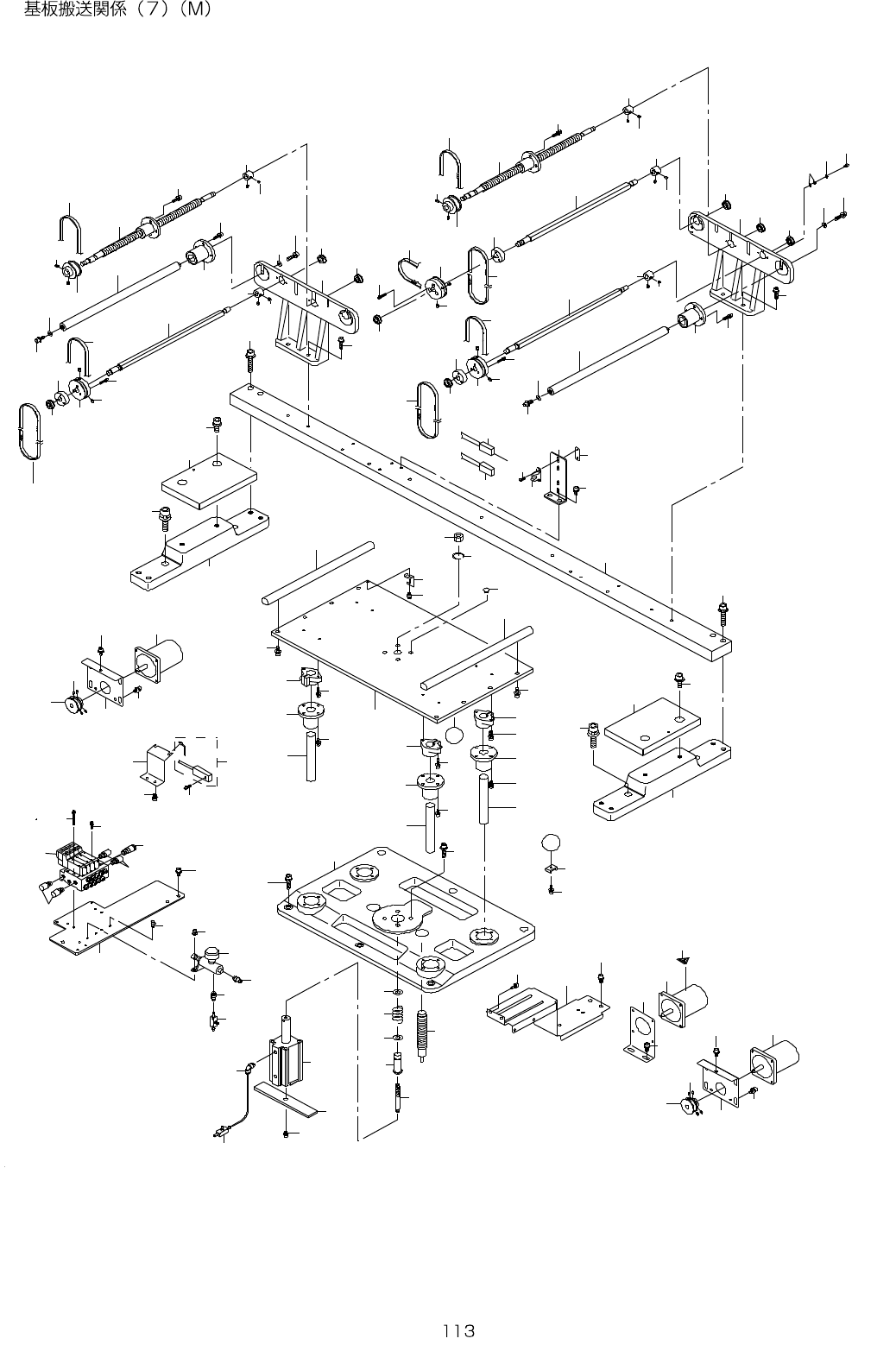 基板搬送関係（7）（M）

113