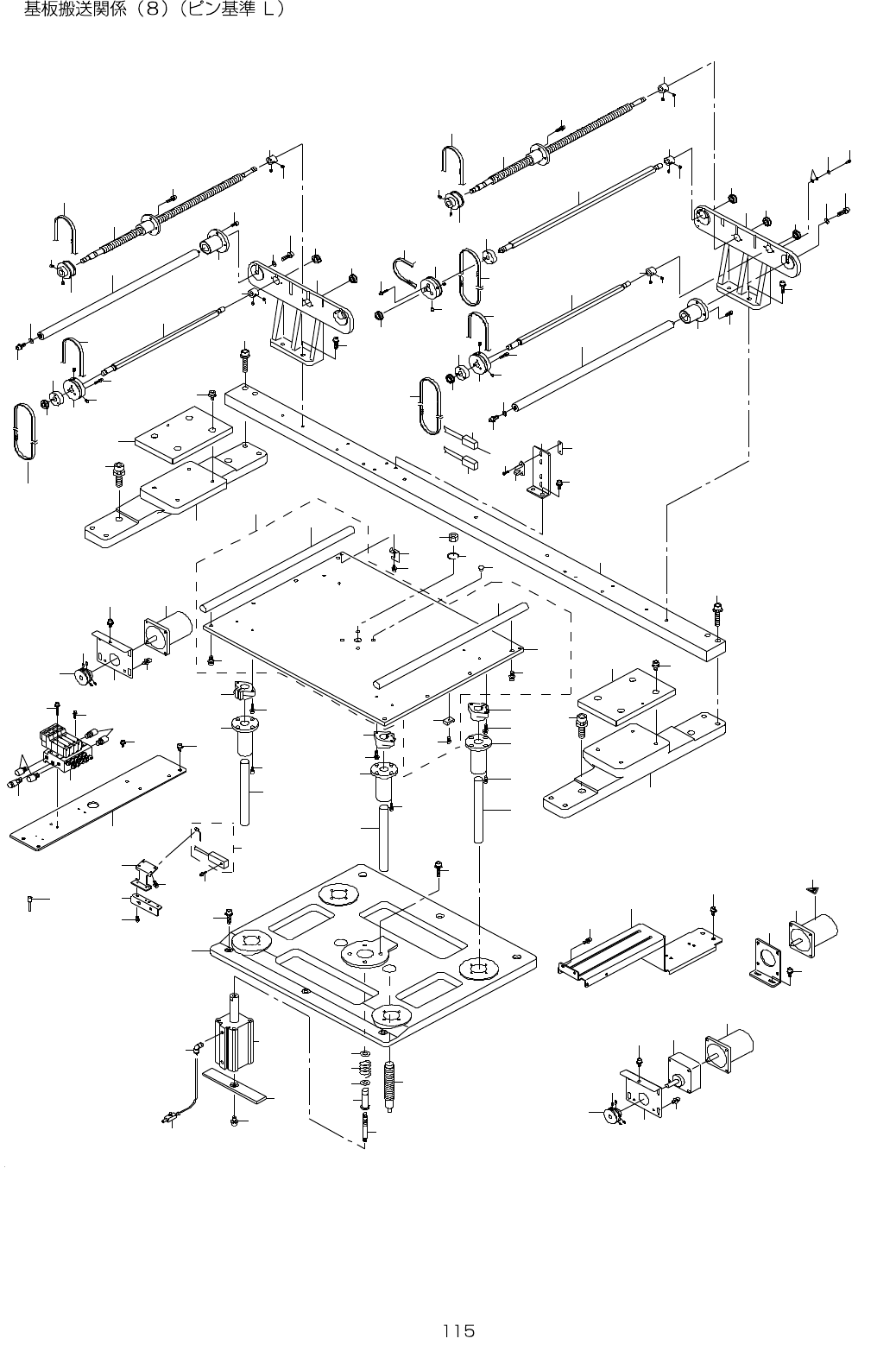 基板搬送関係（８）（ピン基準 L）

115