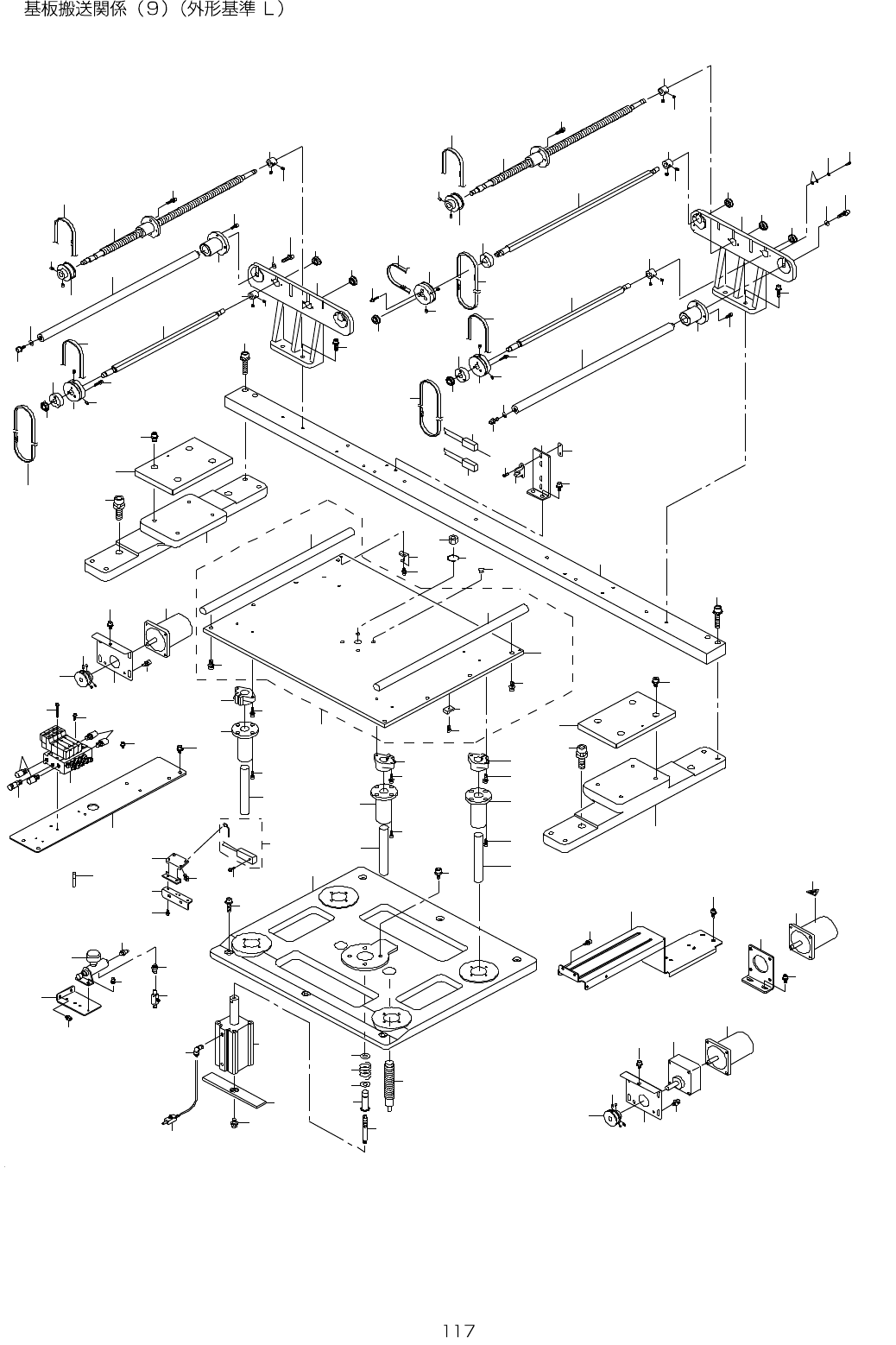 基板搬送関係（9）（外形基準 L）

117