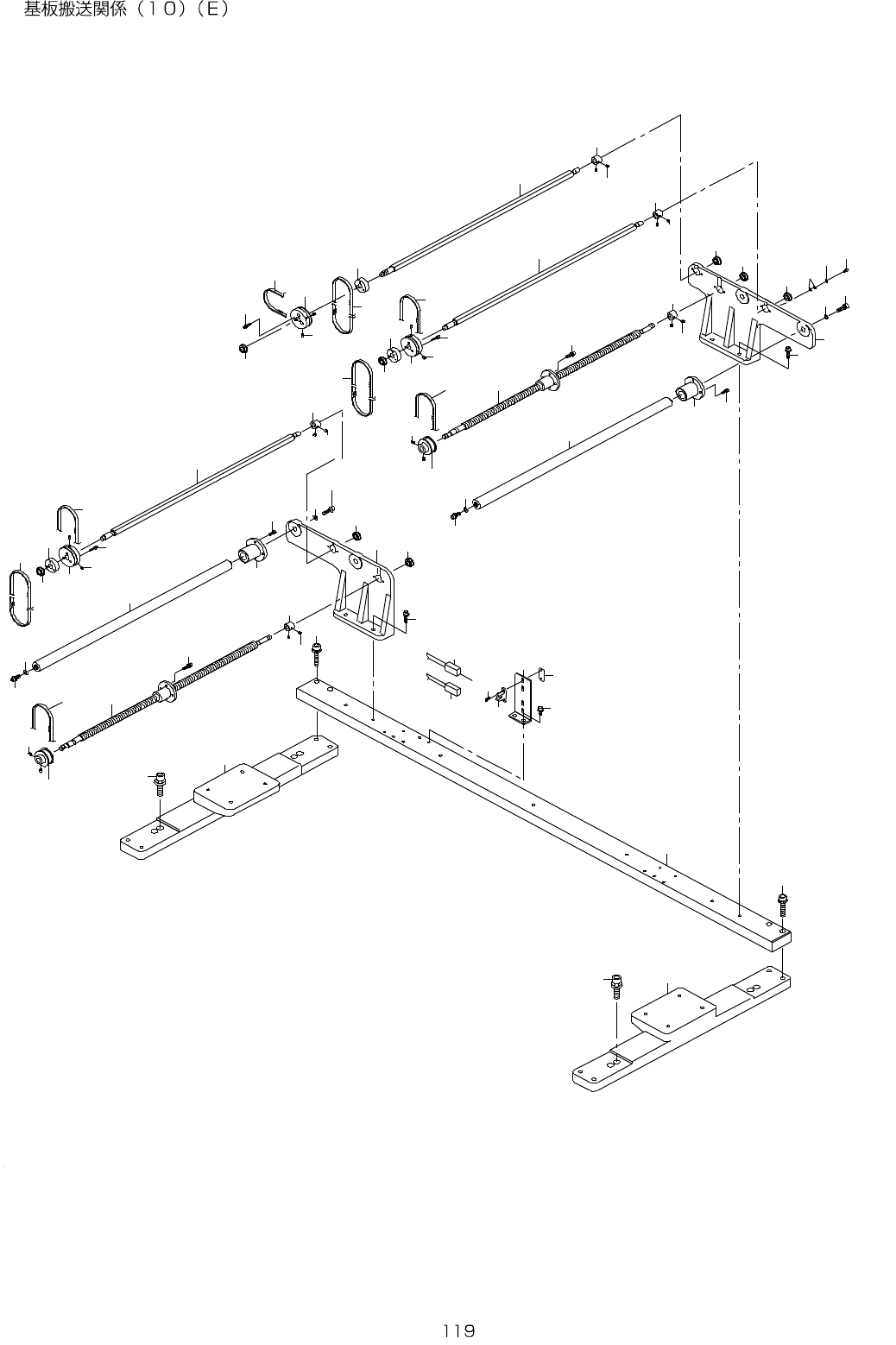 基板搬送関係（１０）（Ｅ）

119