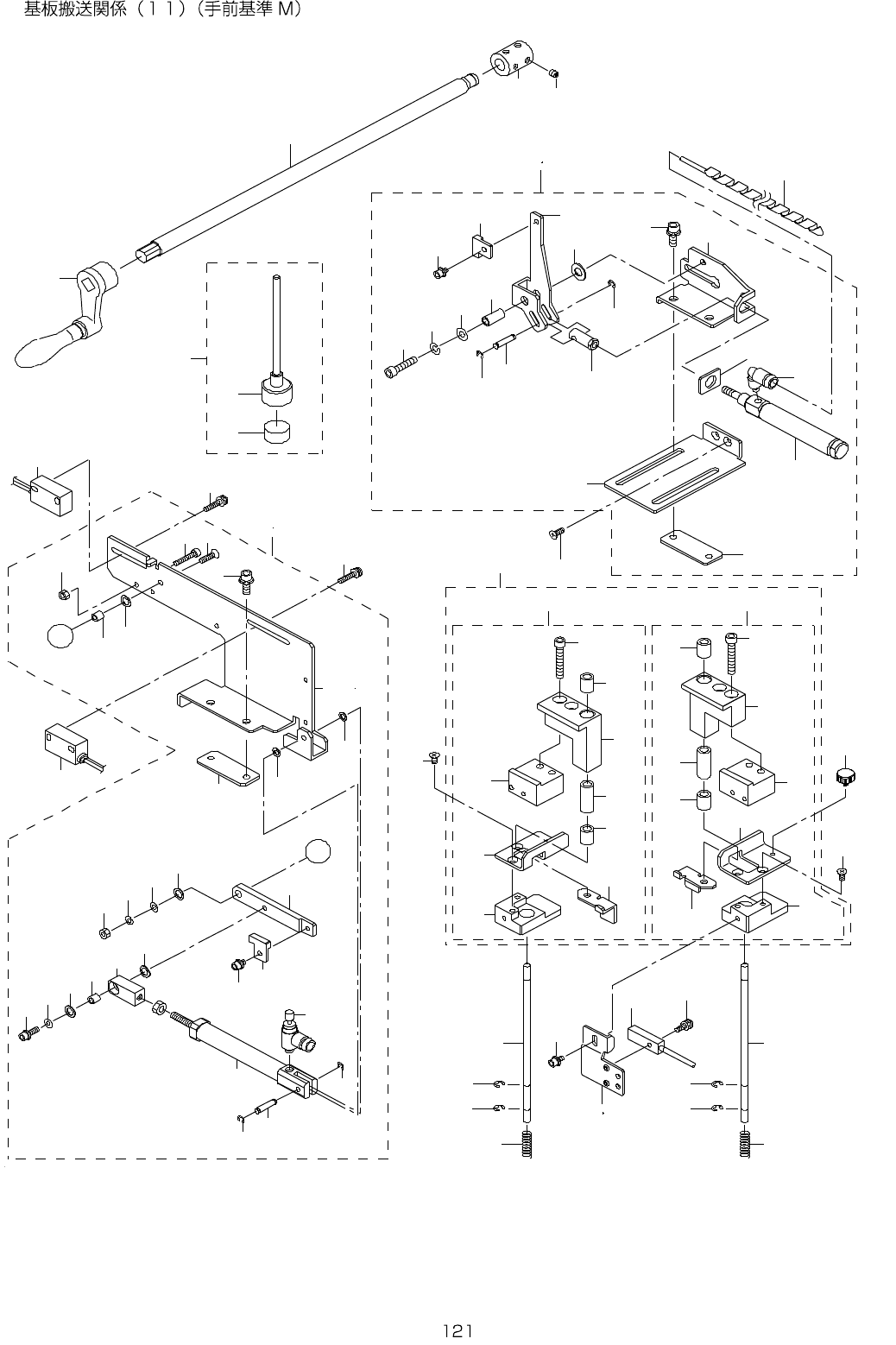 基板搬送関係（１１）（手前基準 M）

121