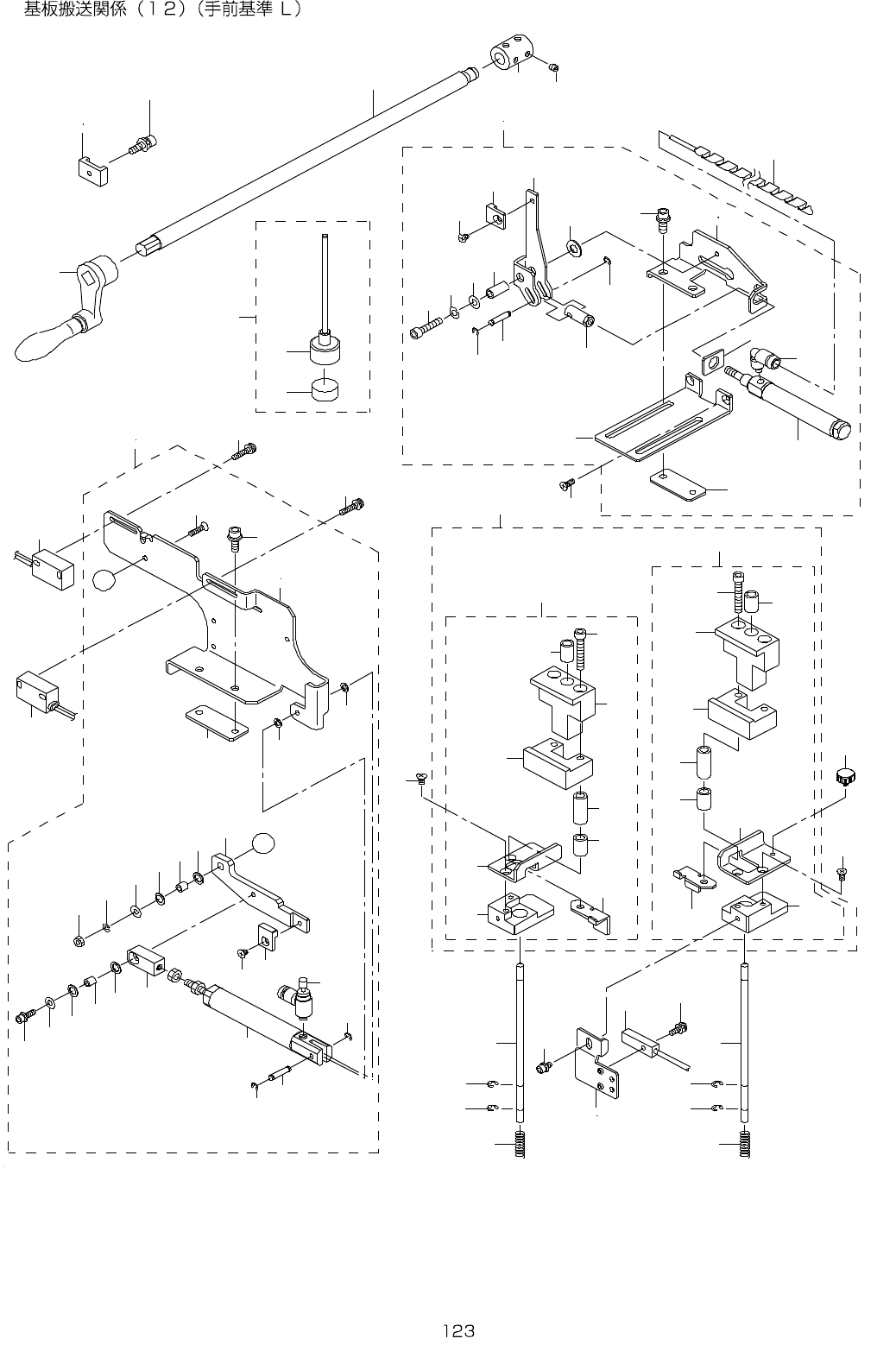 基板搬送関係（１２）（手前基準 Ｌ）

123