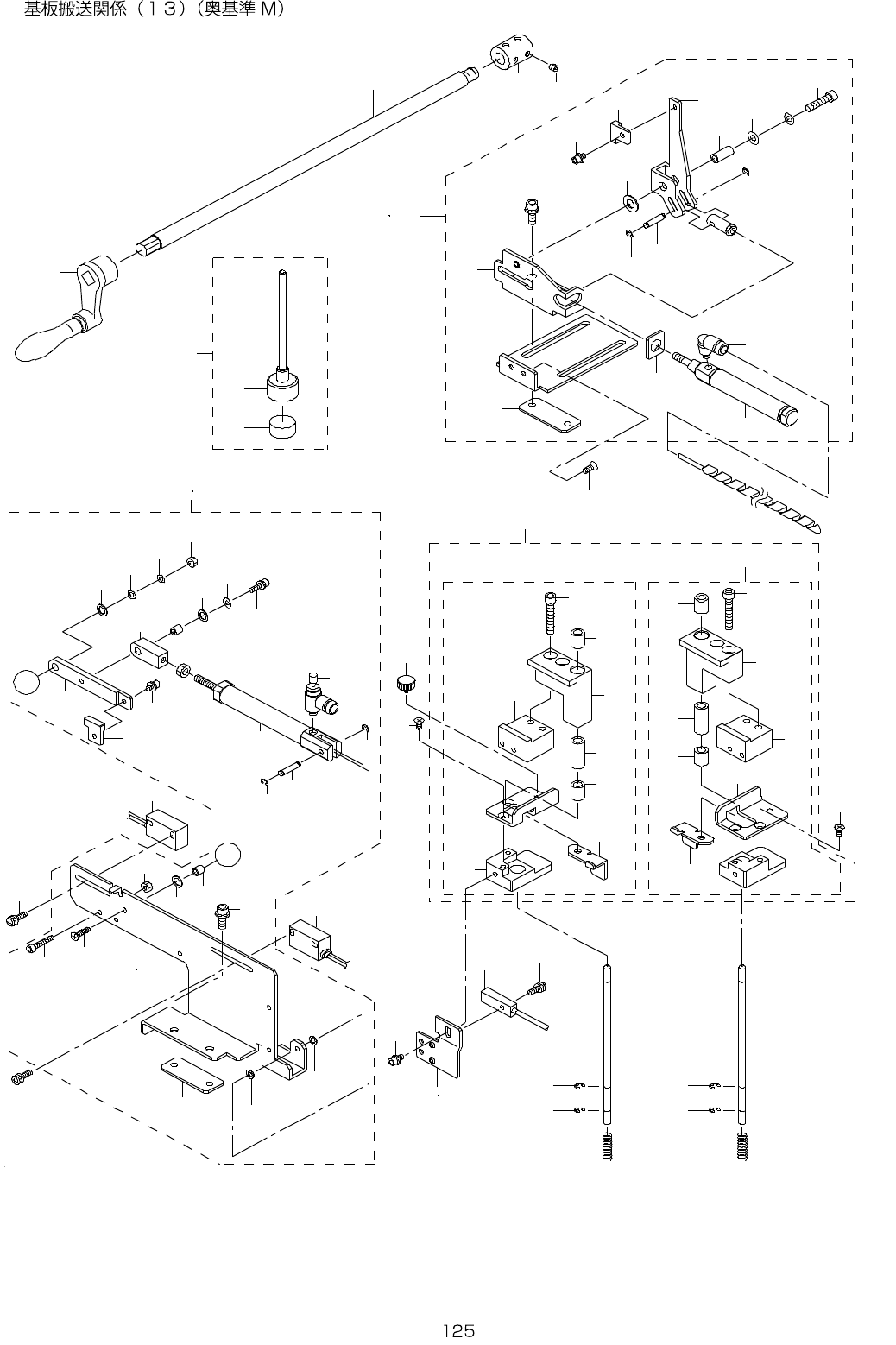 基板搬送関係（１３）（奥基準 M）

125