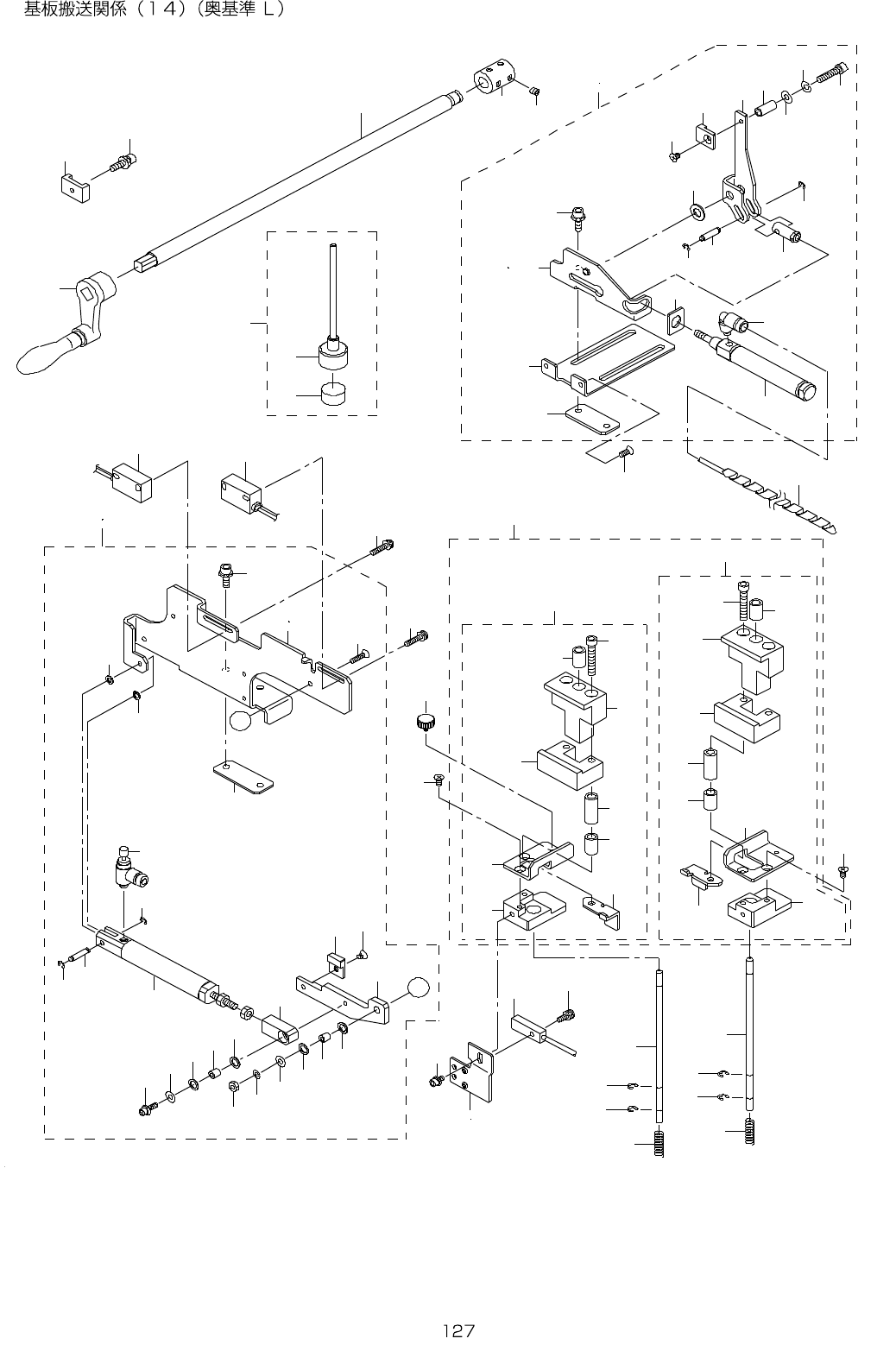 基板搬送関係（14）（奥基準 L）

127