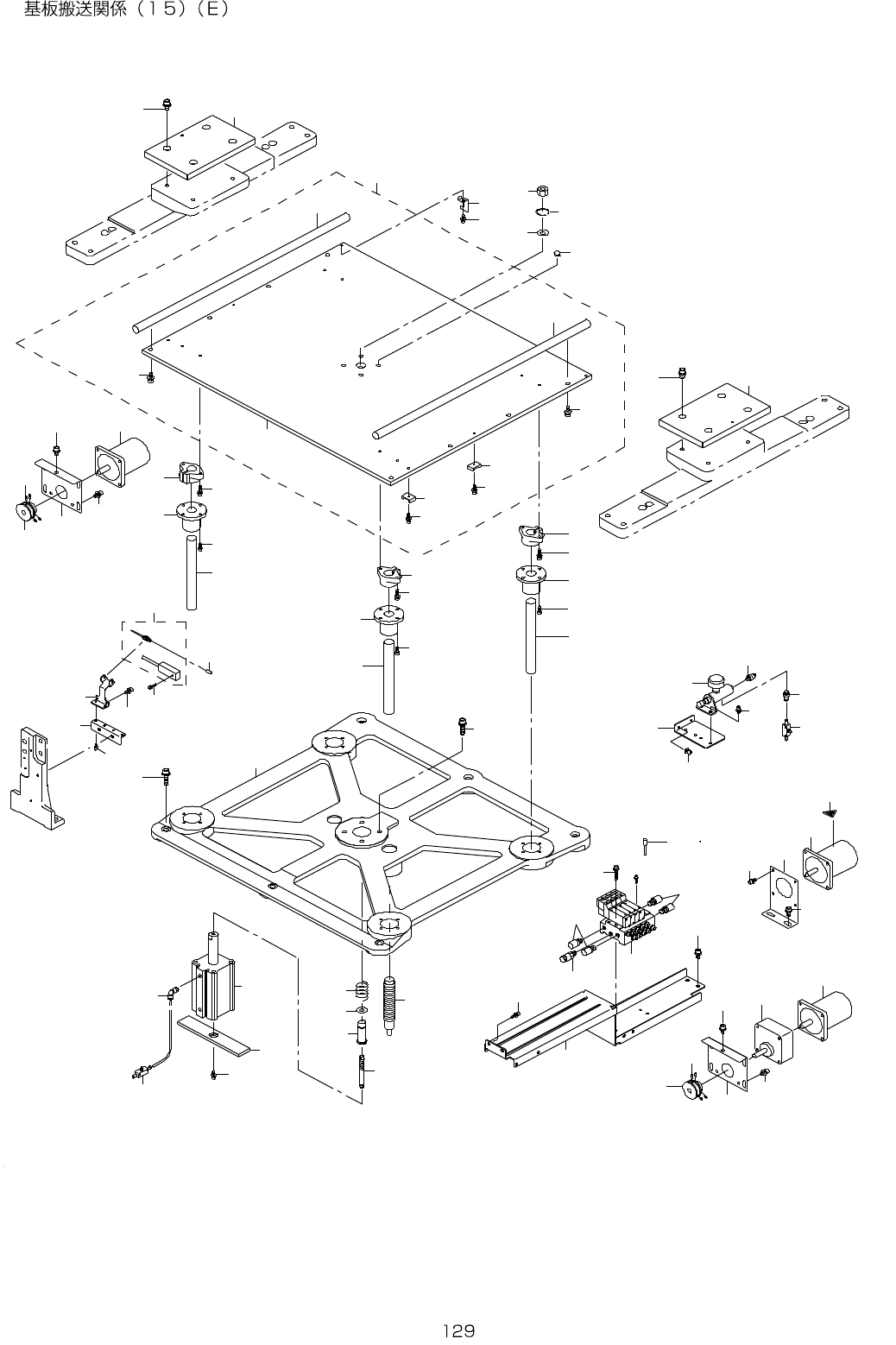 基板搬送関係（15）（E）

129