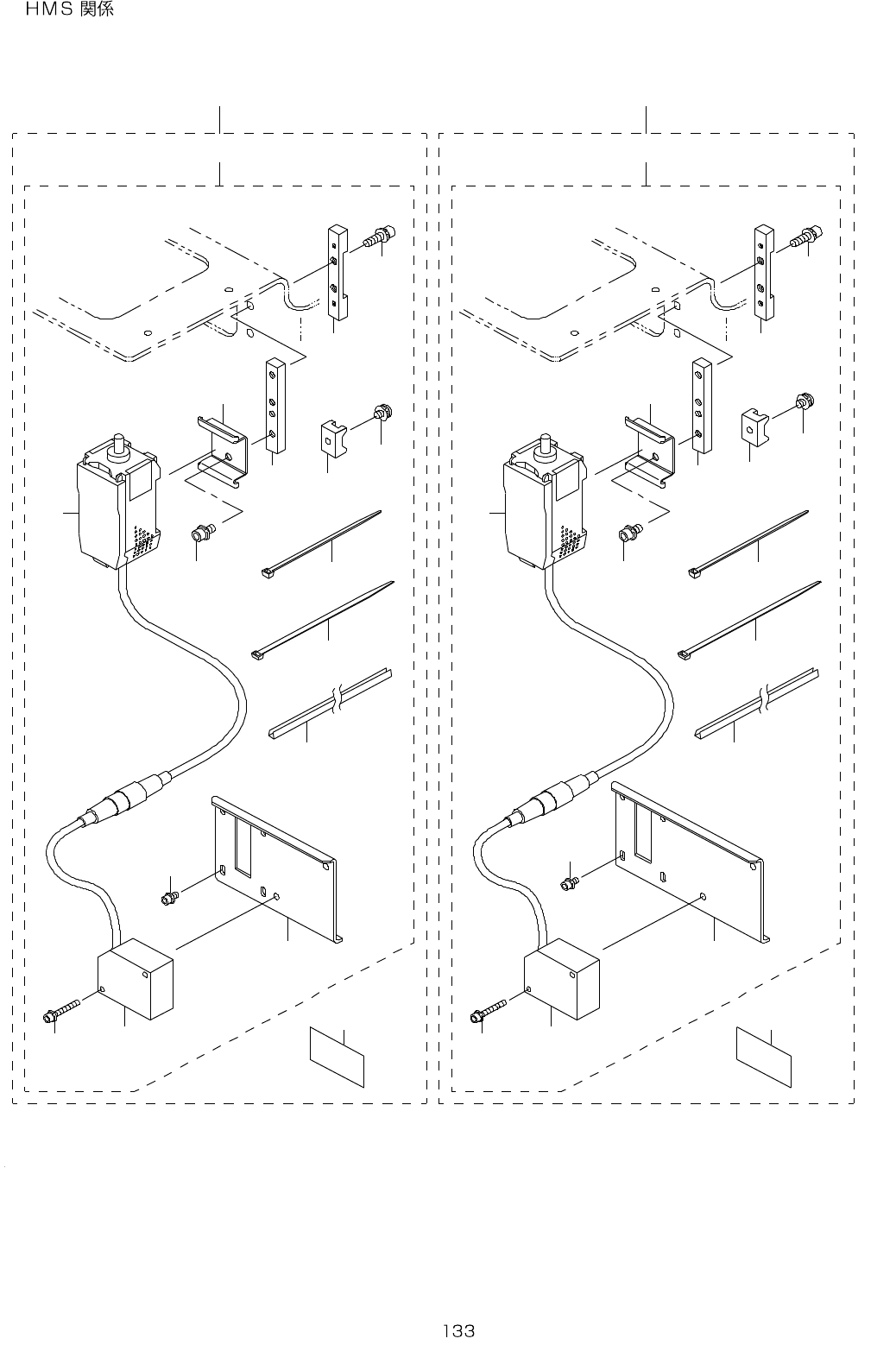 HMS 関係

133