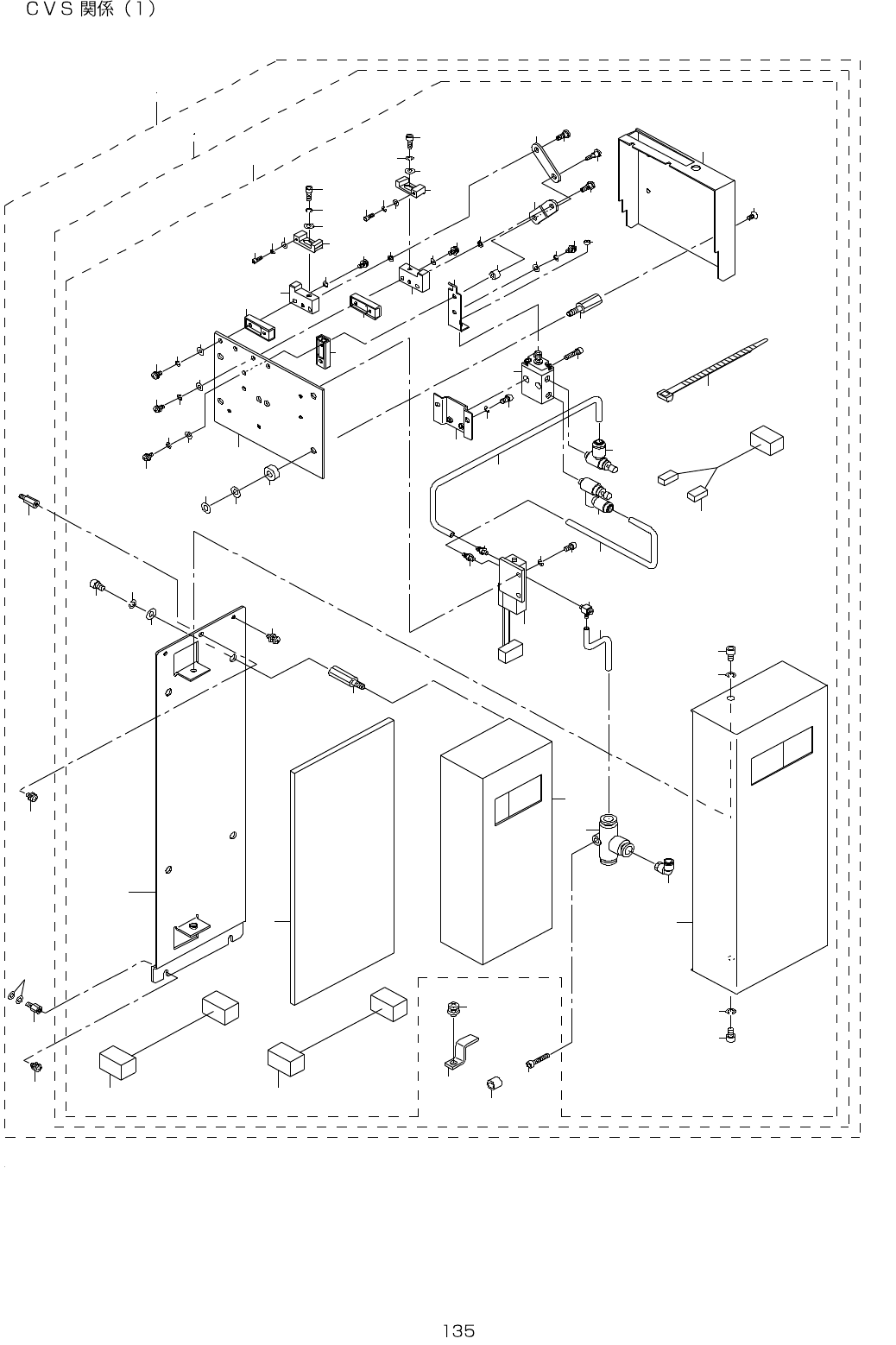 CVS関係（1）

135