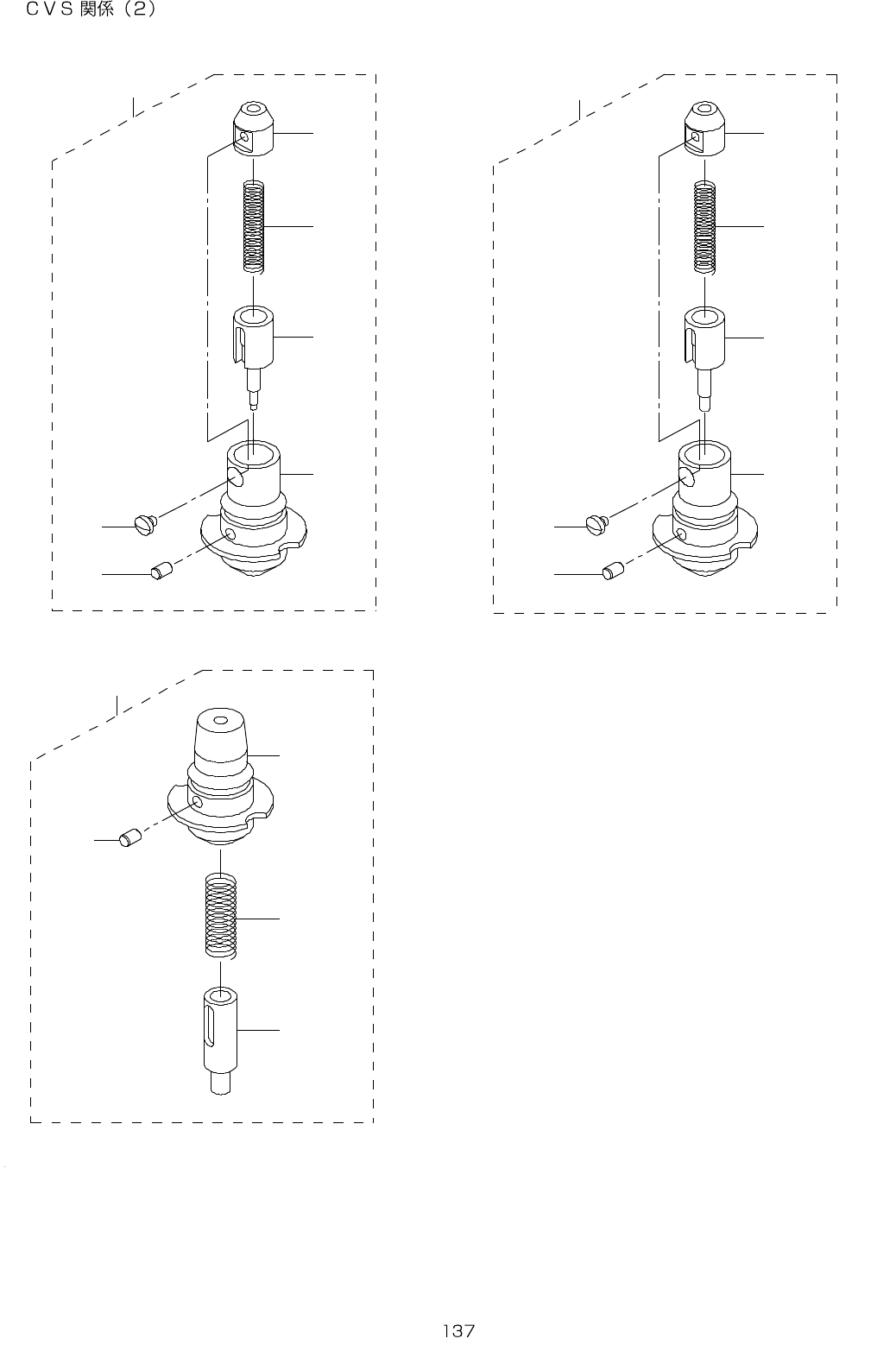 ＣＶＳ関係（2）

137