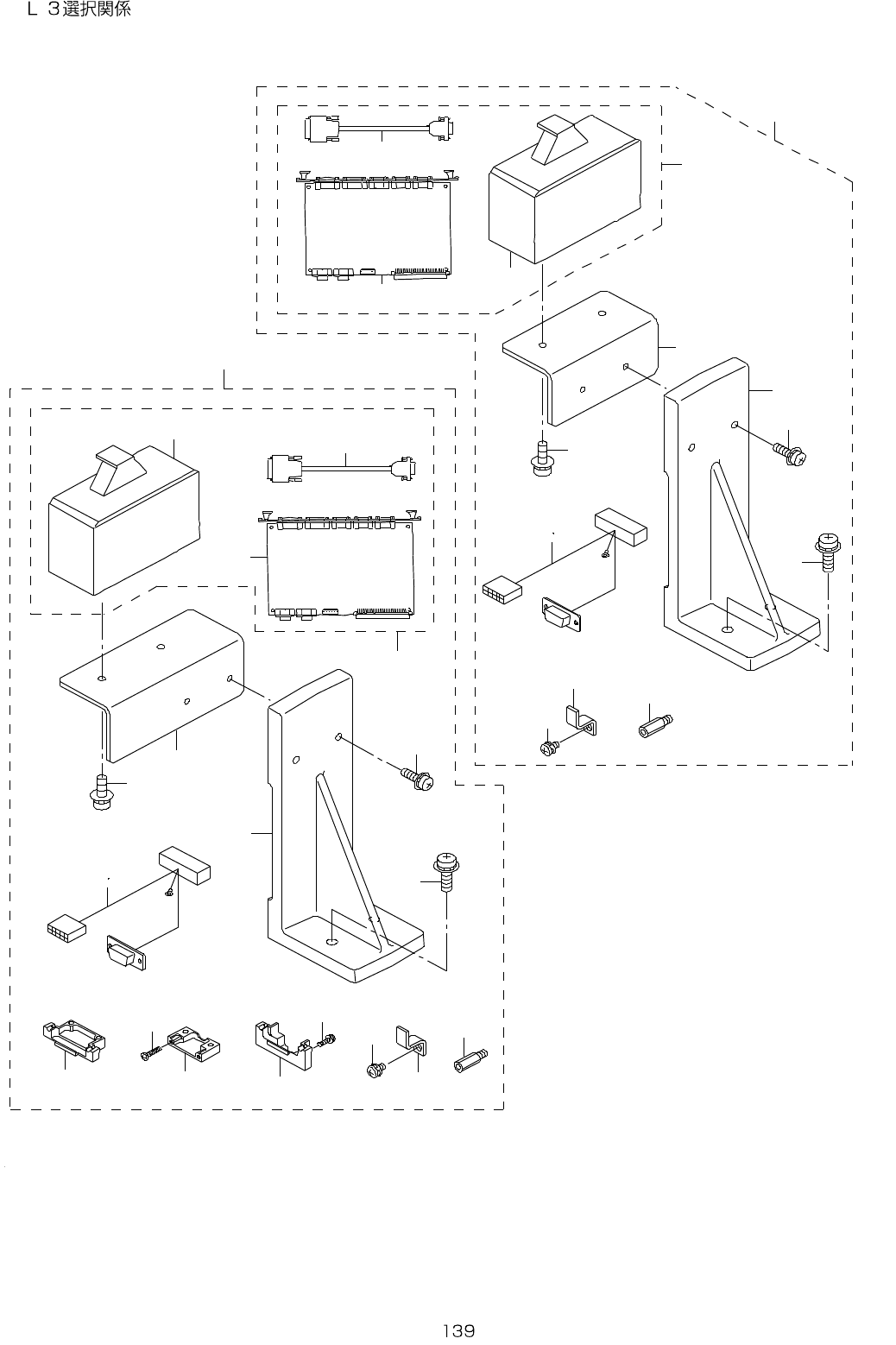 L 3選択関係

139