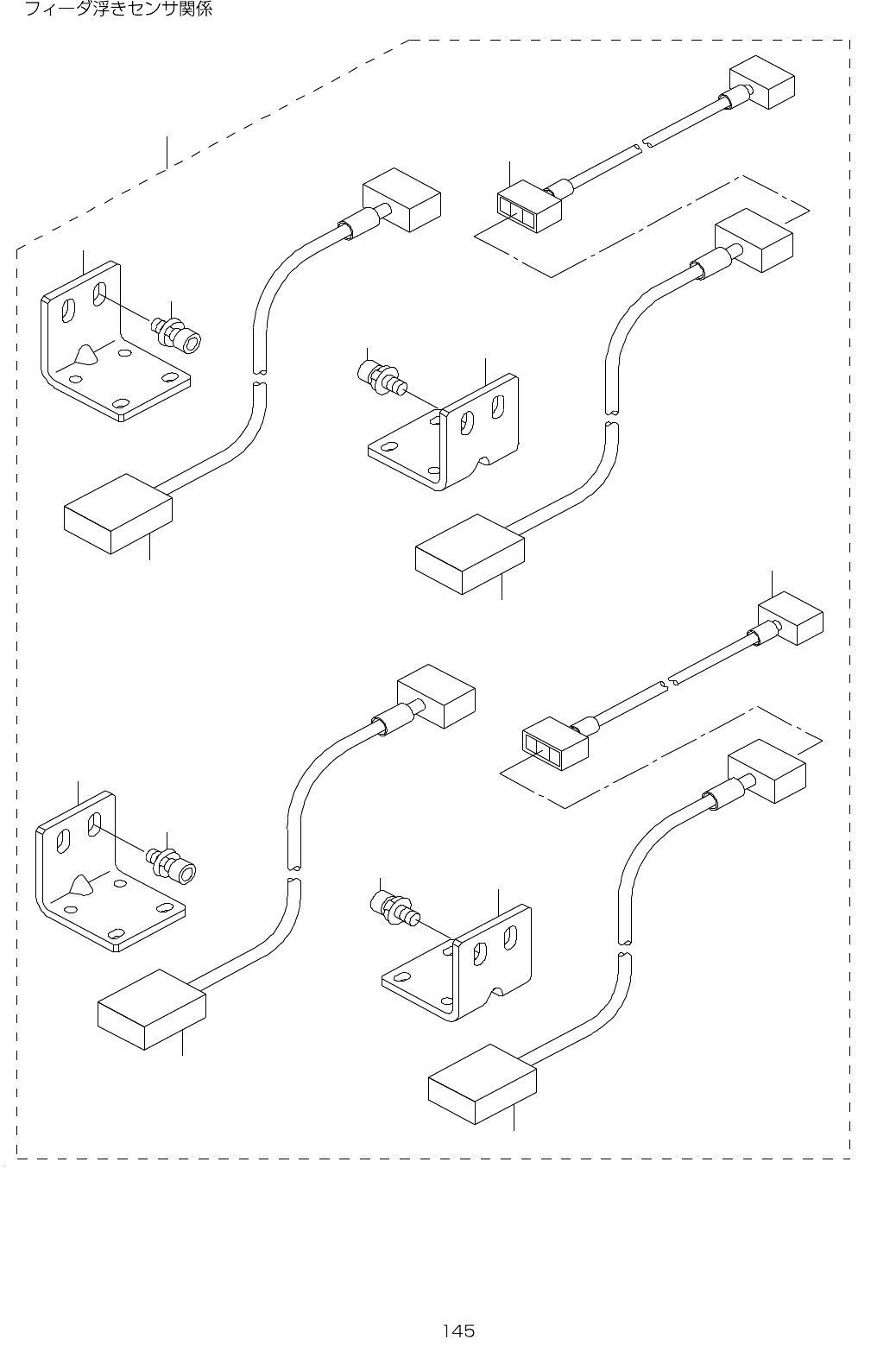 フィーダ浮きセンサ関係

145