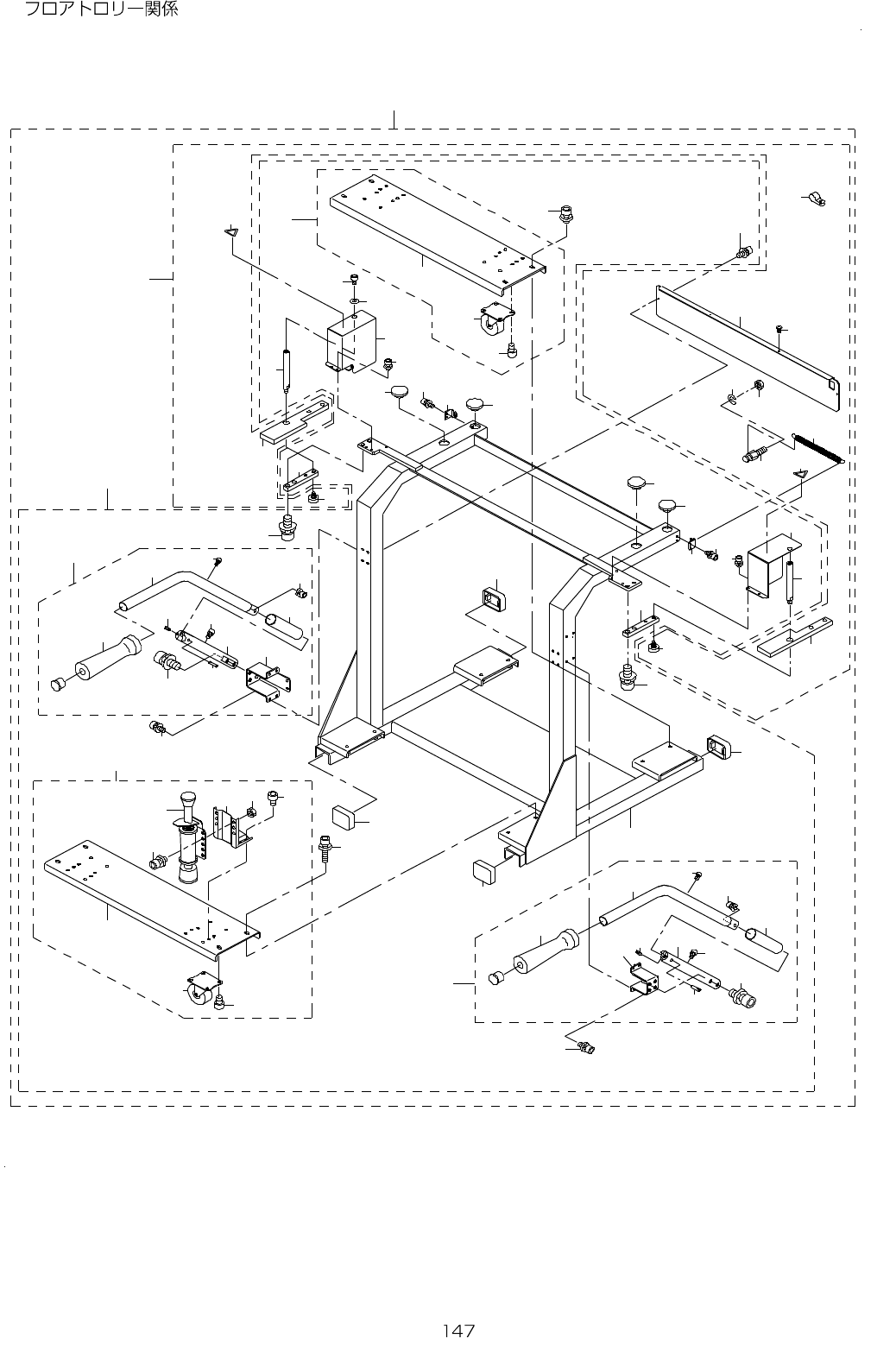 フロアトロリー関係

147