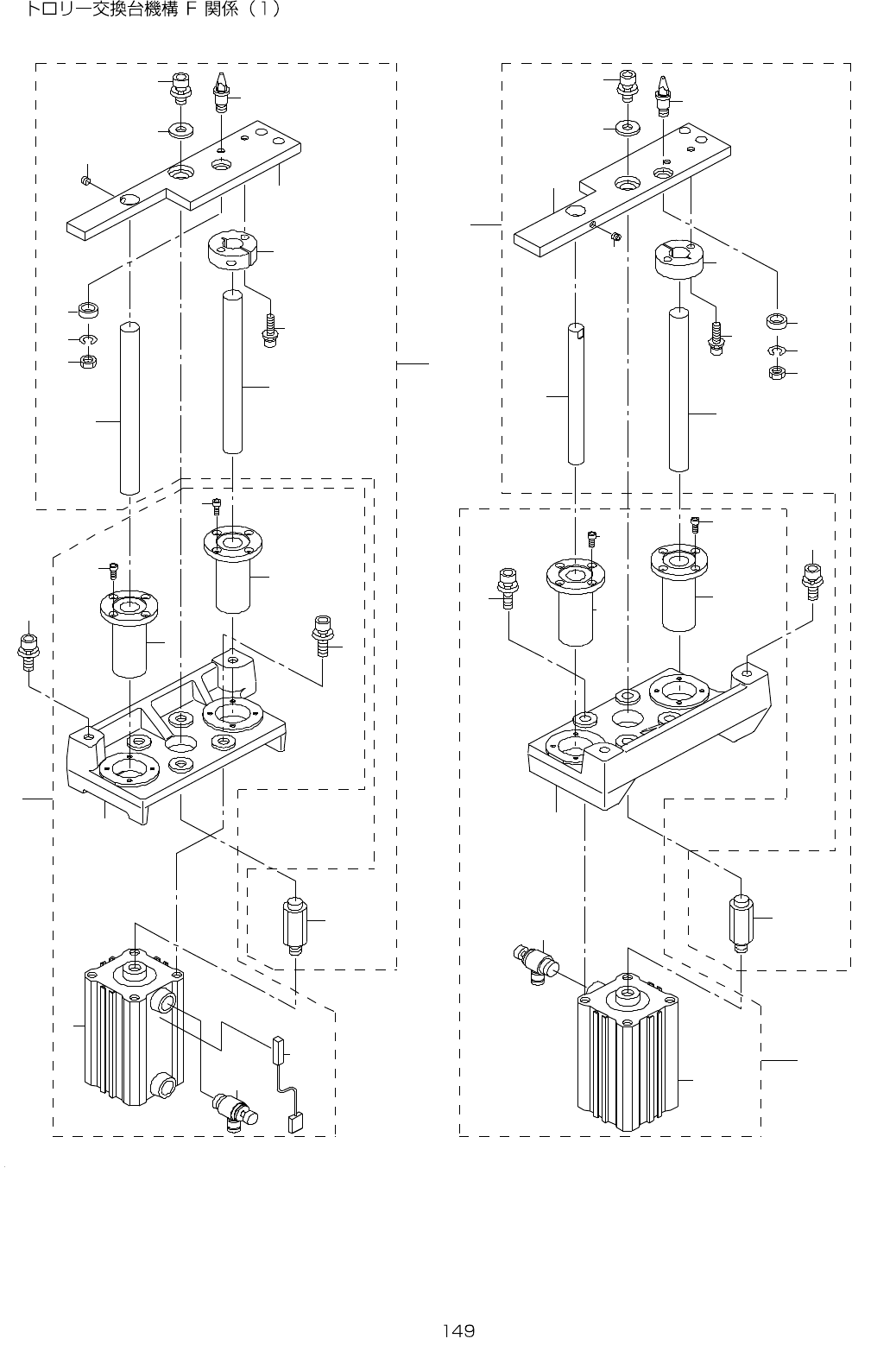 トロリー交換台機構 F 関係（1）

149