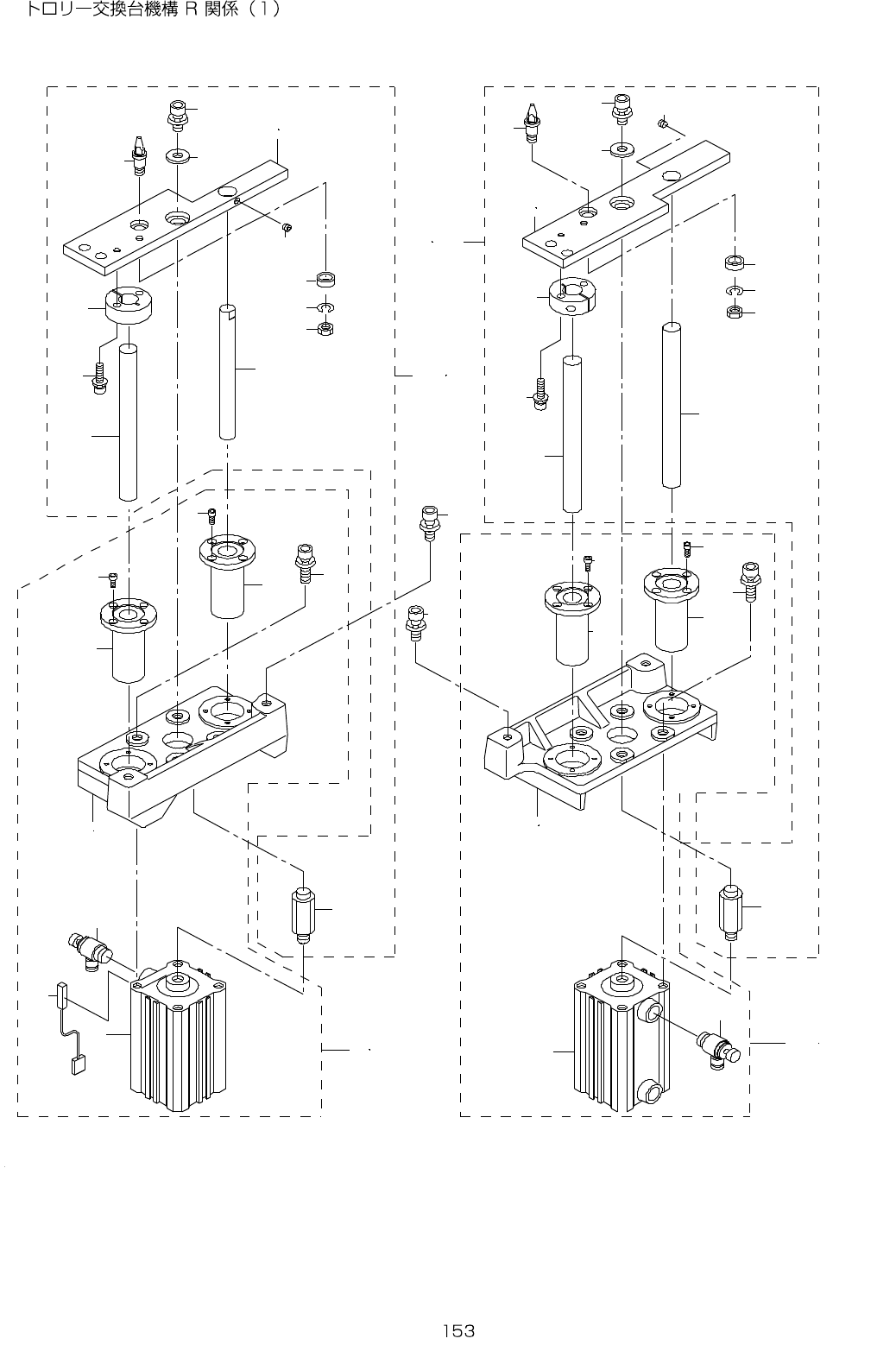 トロリー交換台機構 R 関係（1）

153