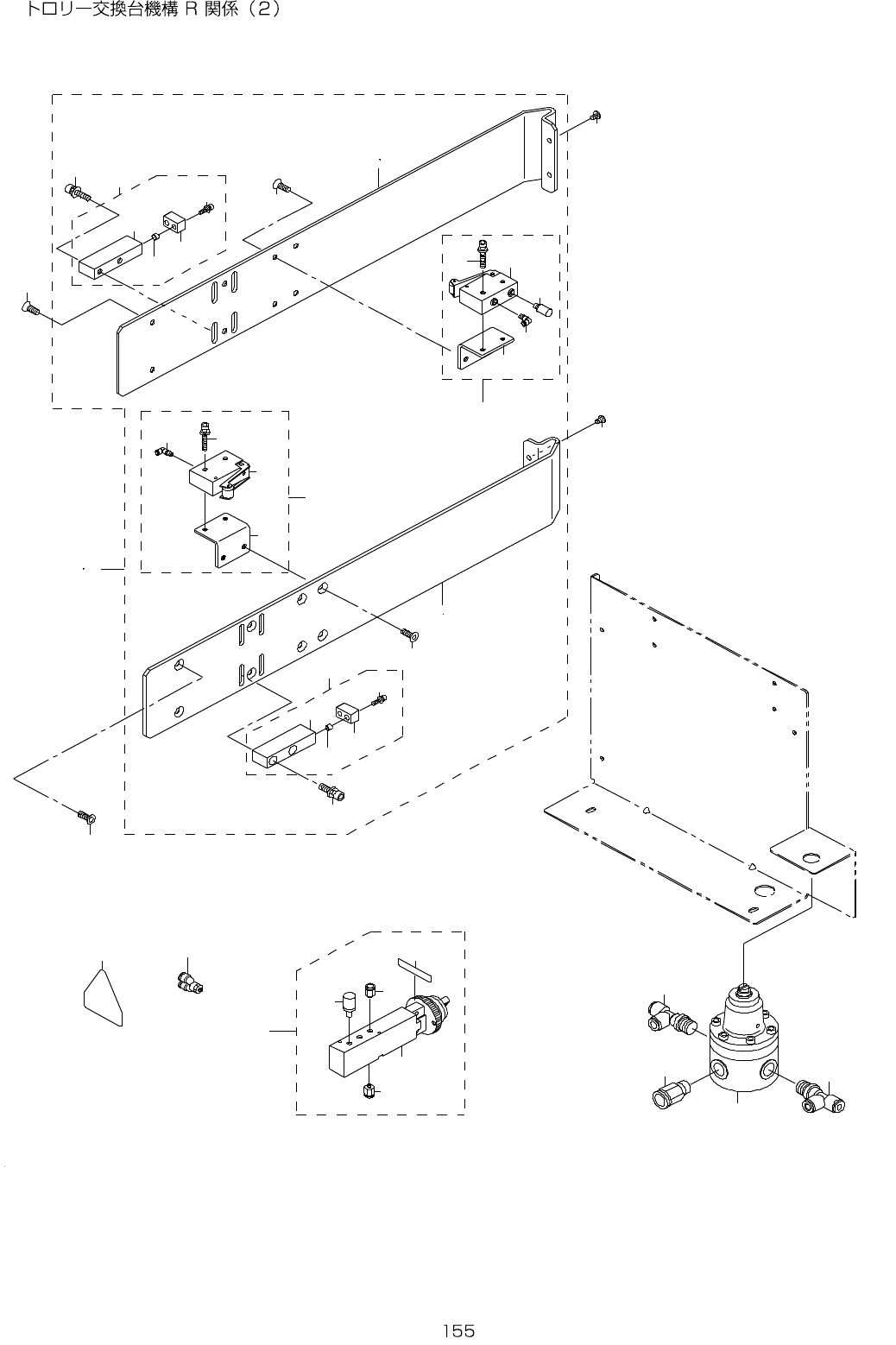 トロリー交換台機構 R 関係（2）

155