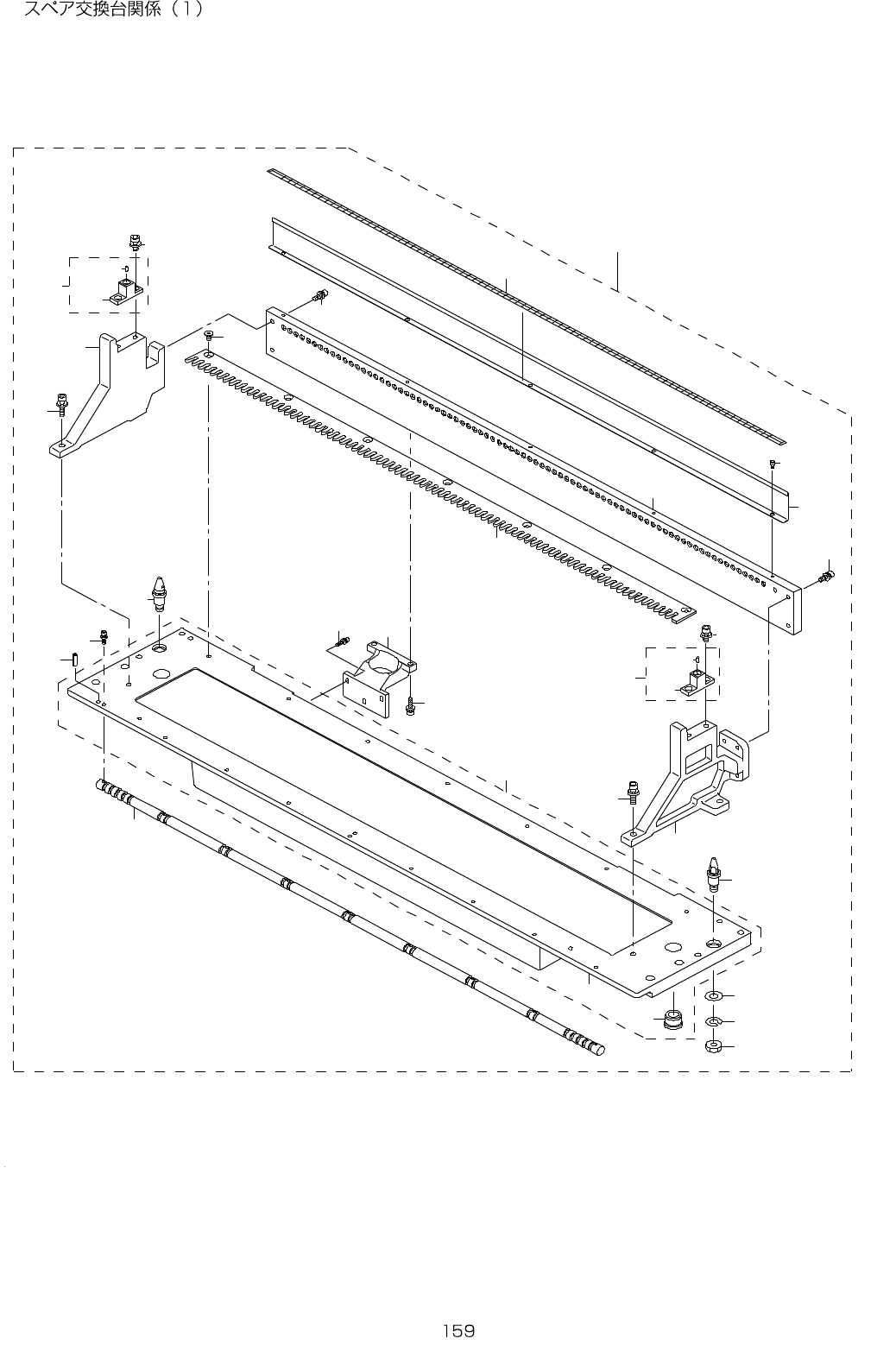 スペア交換台関係（1）

159