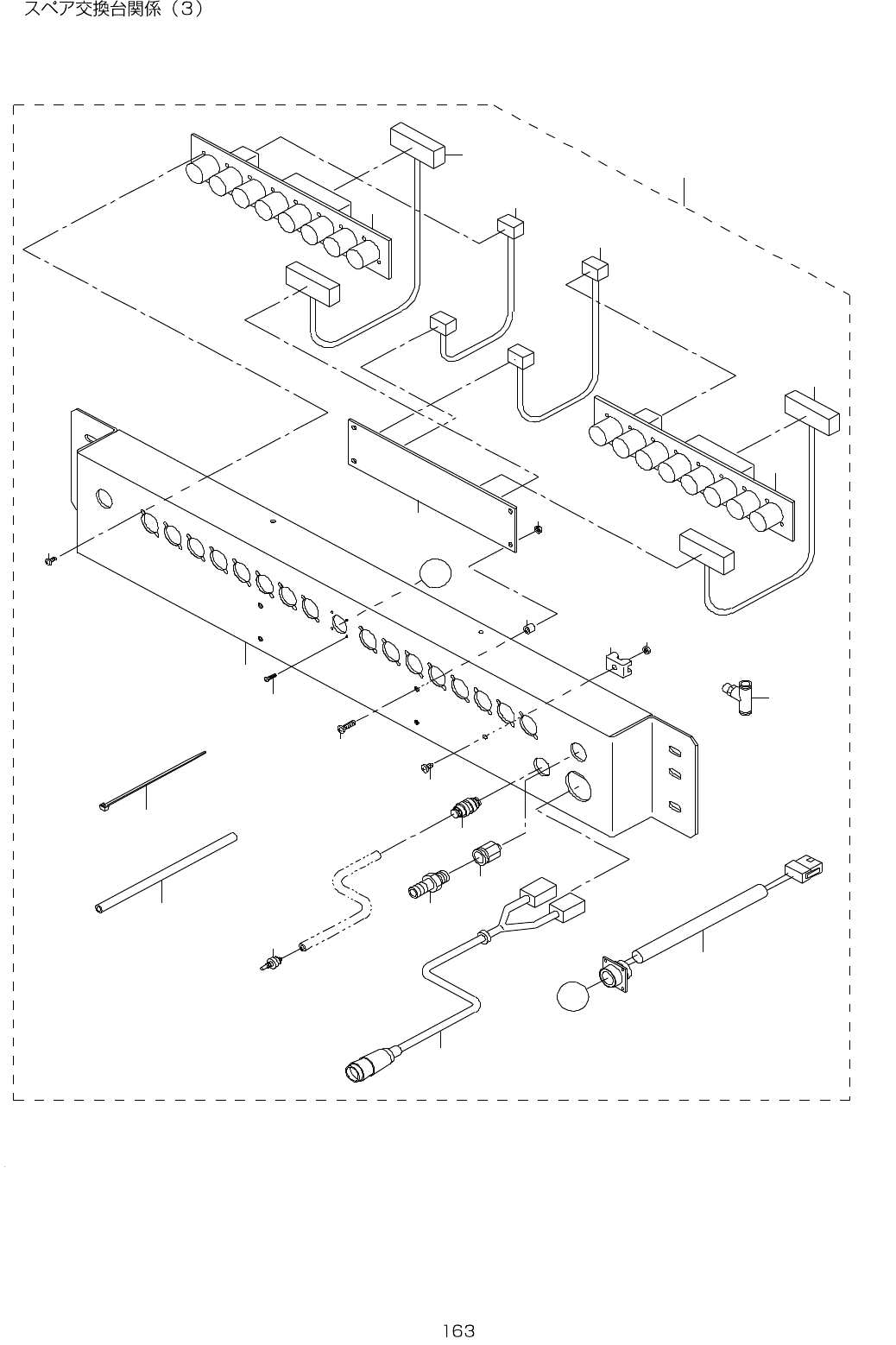 スペア交換台関係（3）

163