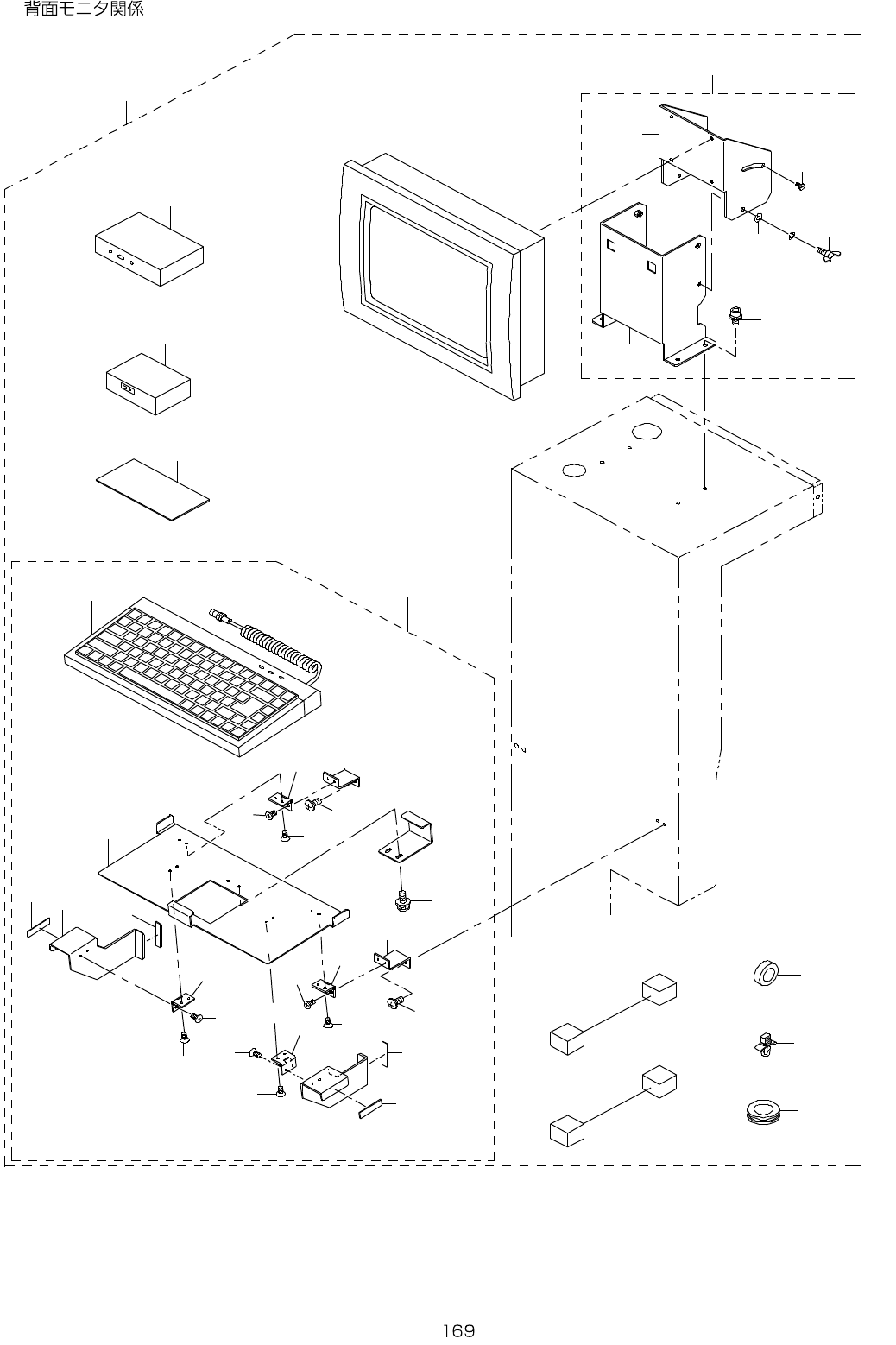 背面モニタ関係

169