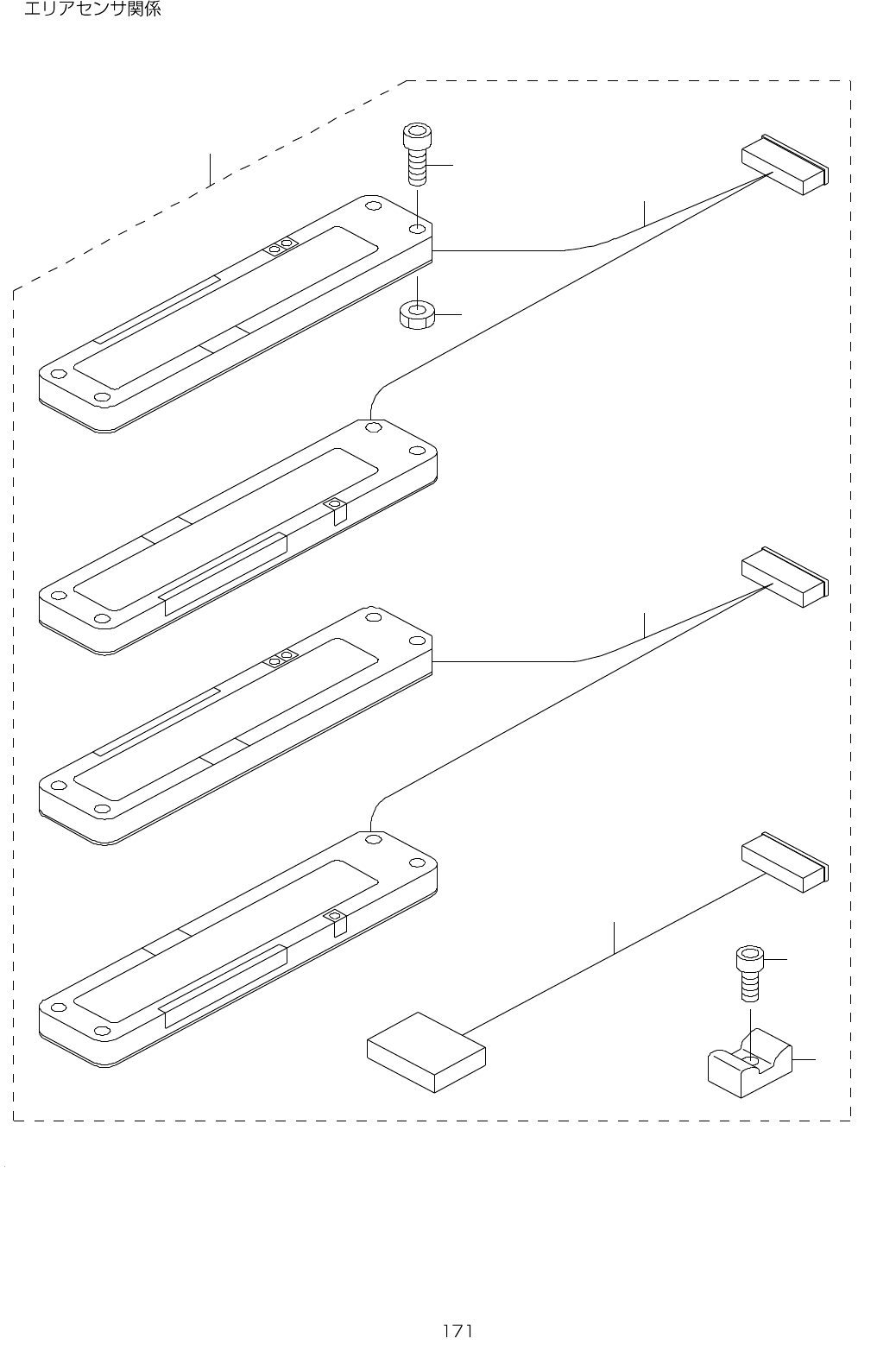 エリアセンサ関係

171