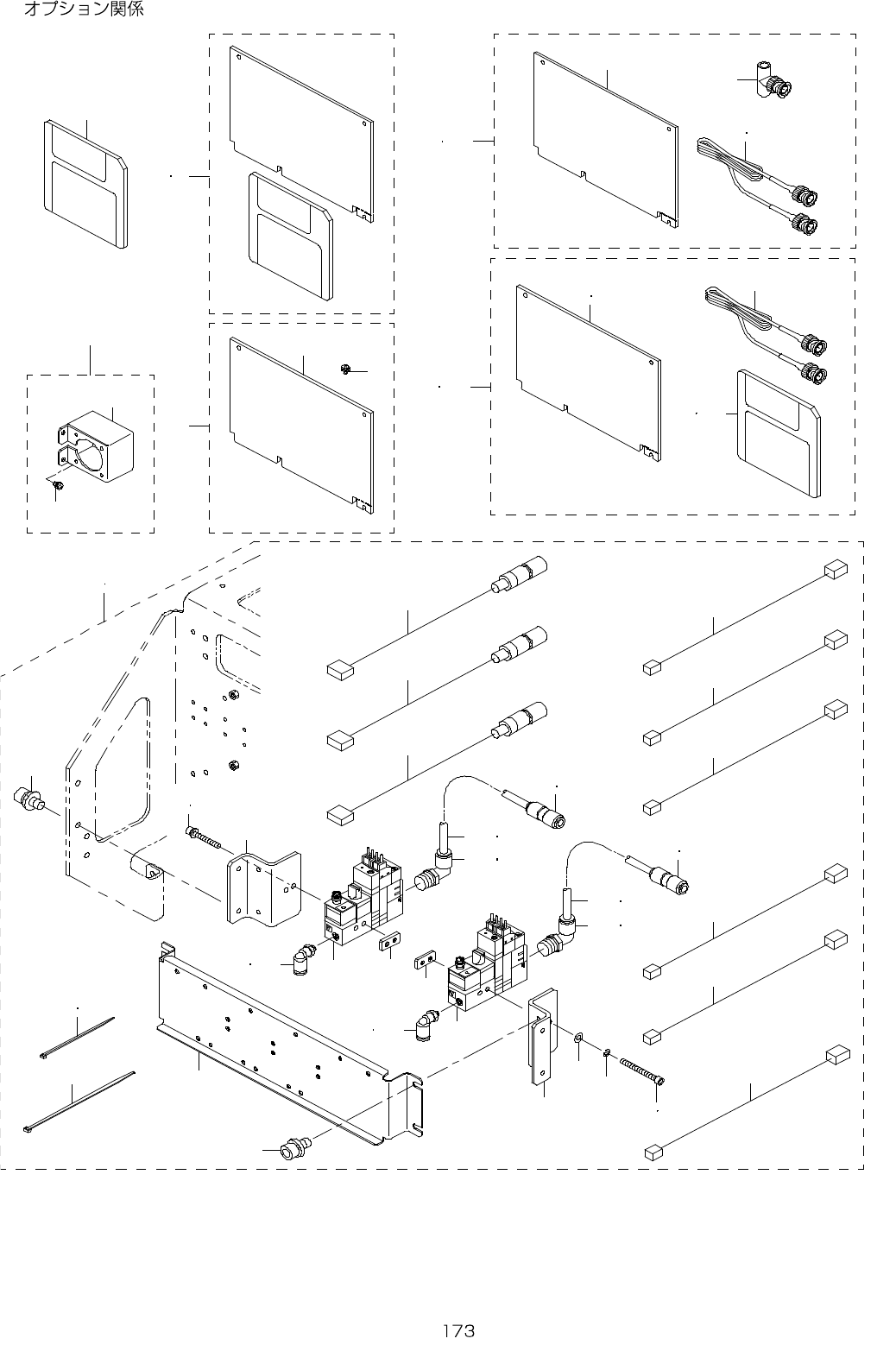 オプション関係

173