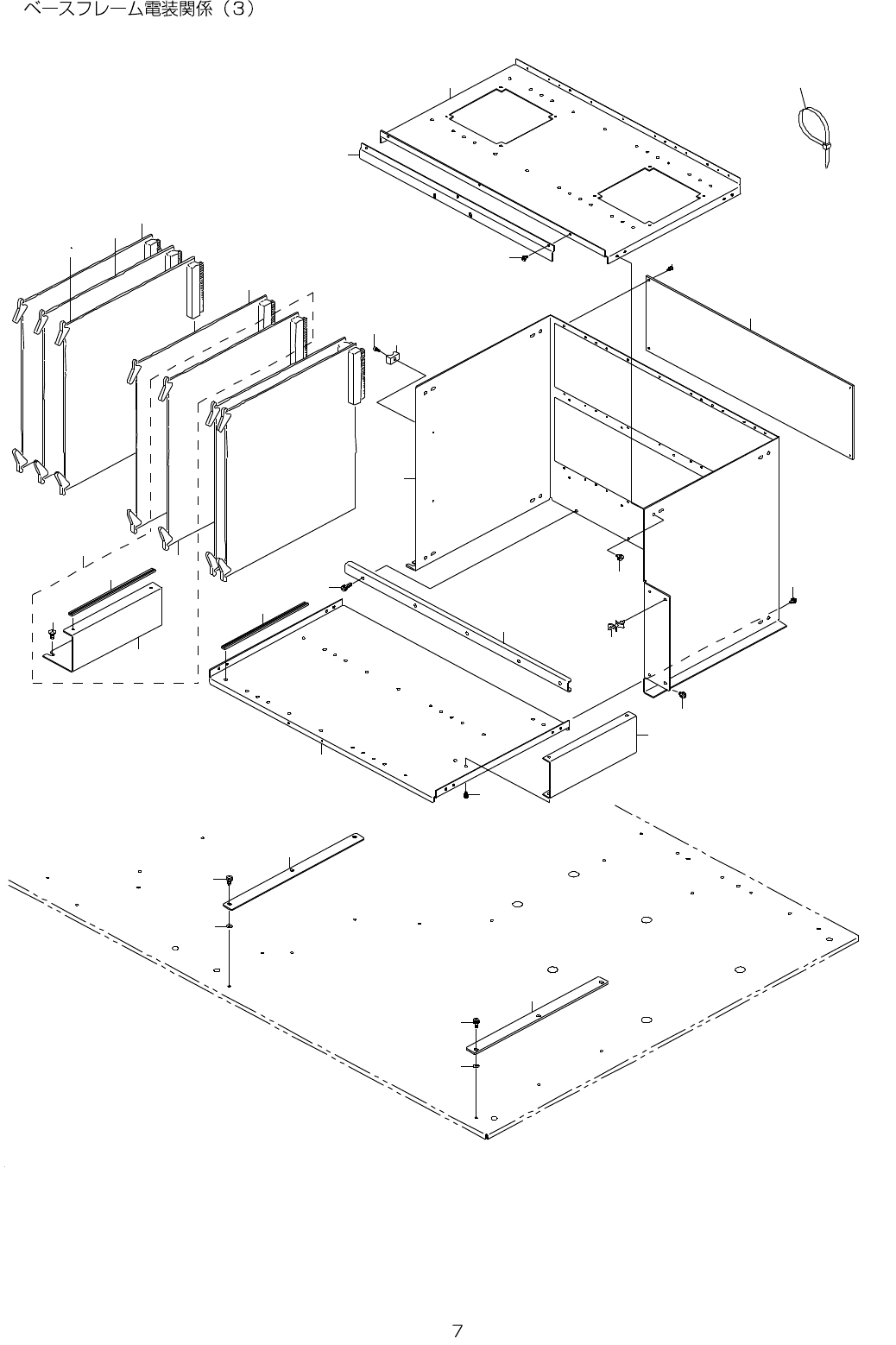 ベースフレーム電装関係（3）

7