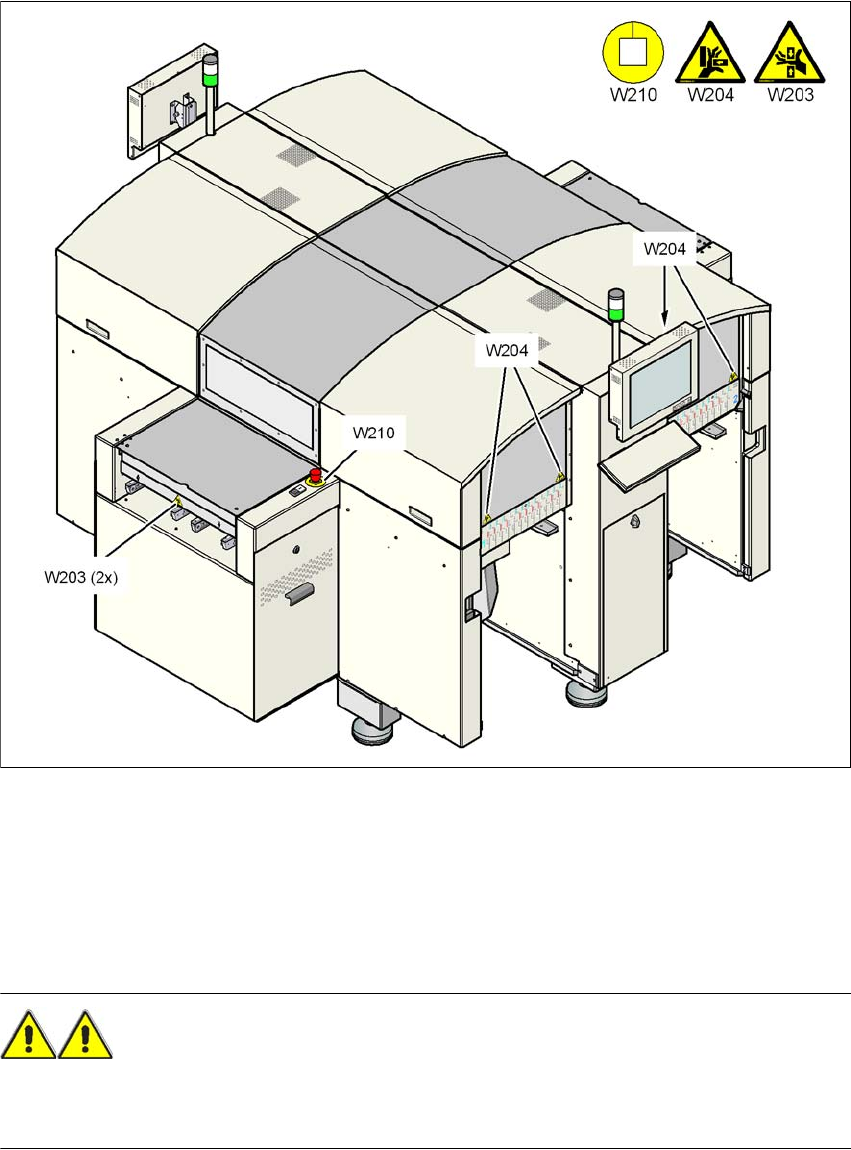 W210 W204 W203

W204

W204

W210

W203 (2x)