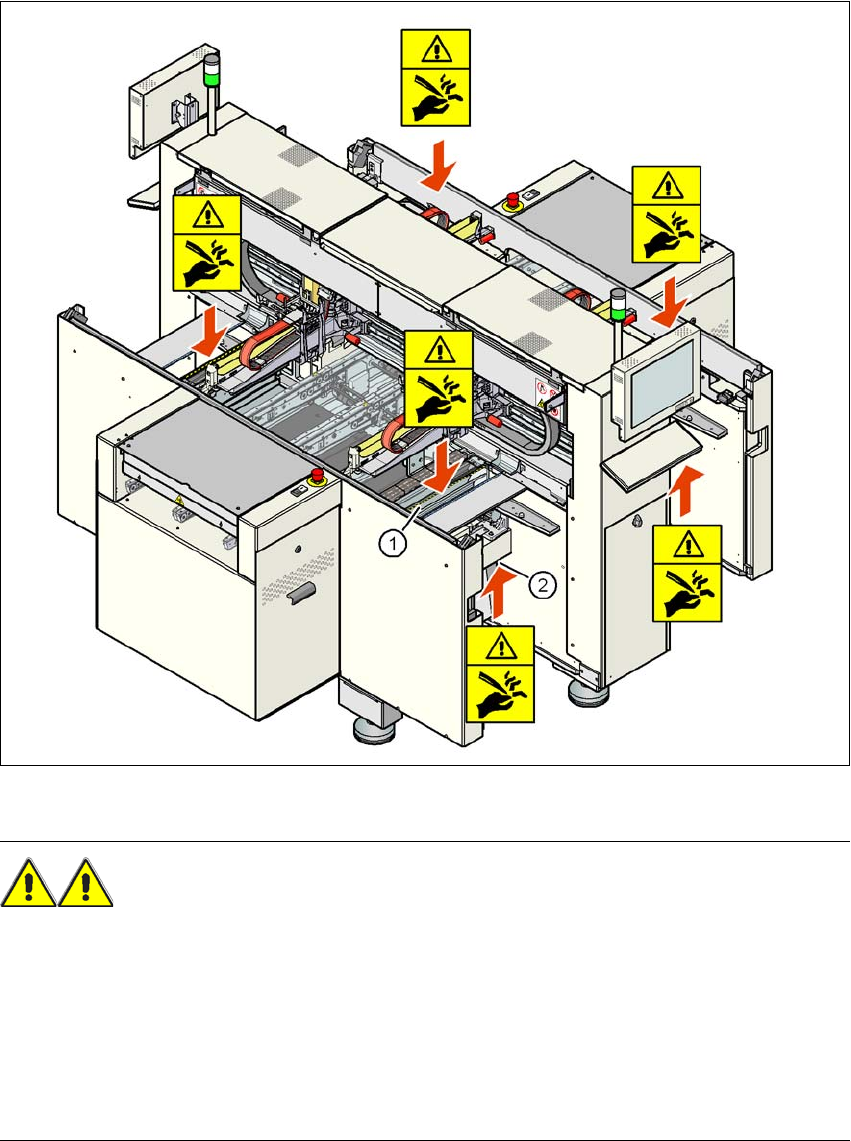 1

2