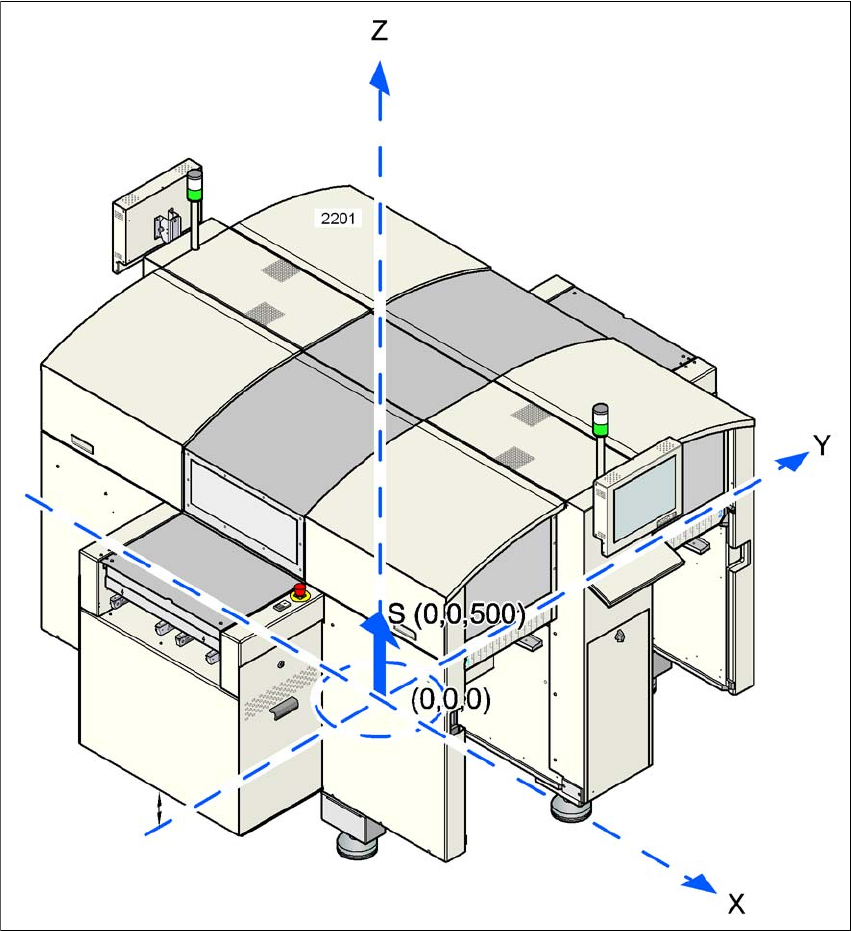 Z

2201

Y

S (0,0,500)

(0,0,0)

X