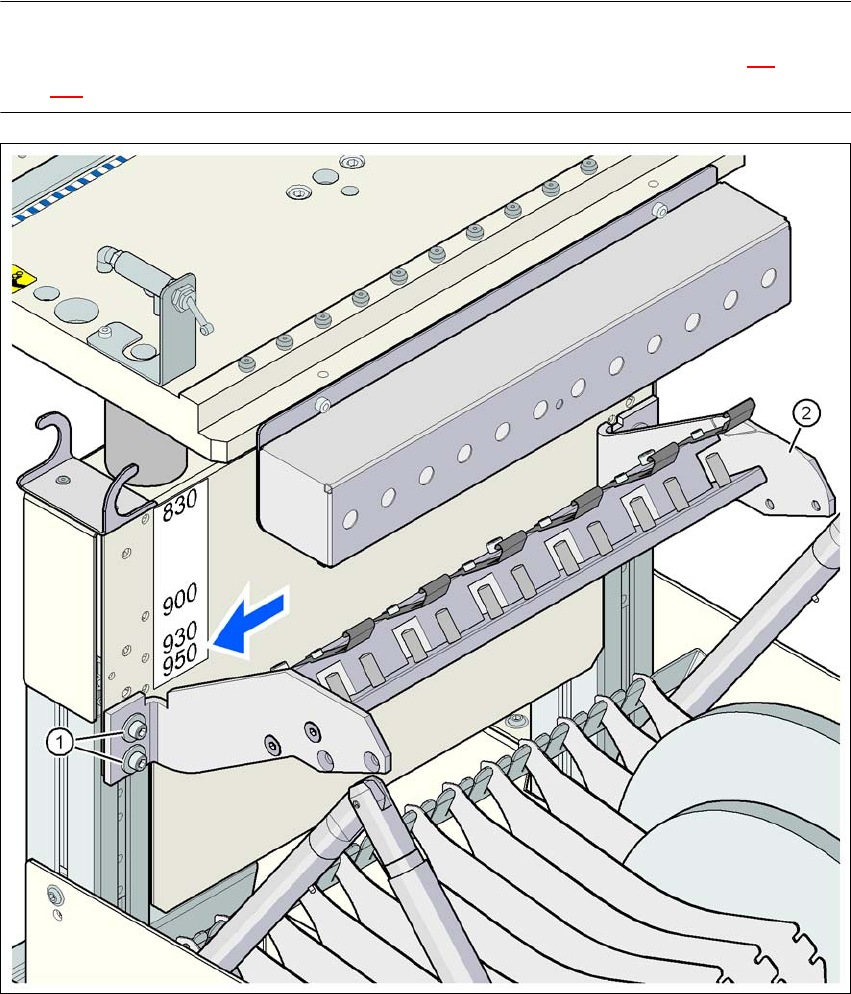 830

900

930
950

1

2