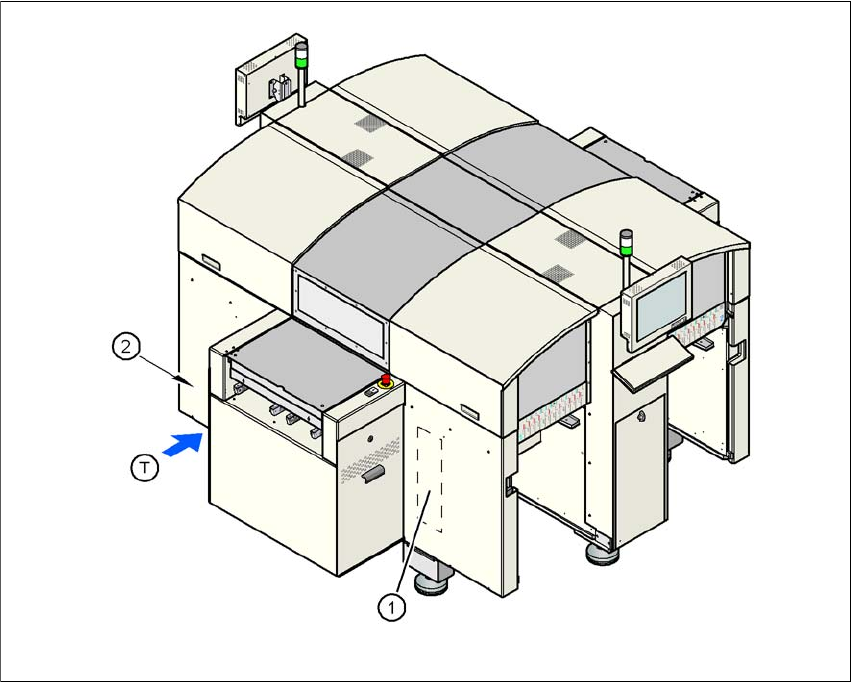 2
T
1