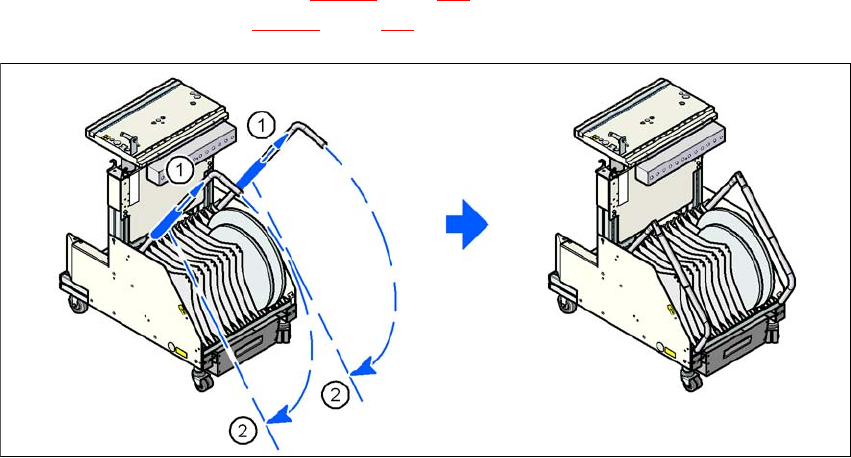 ①
①
②
②