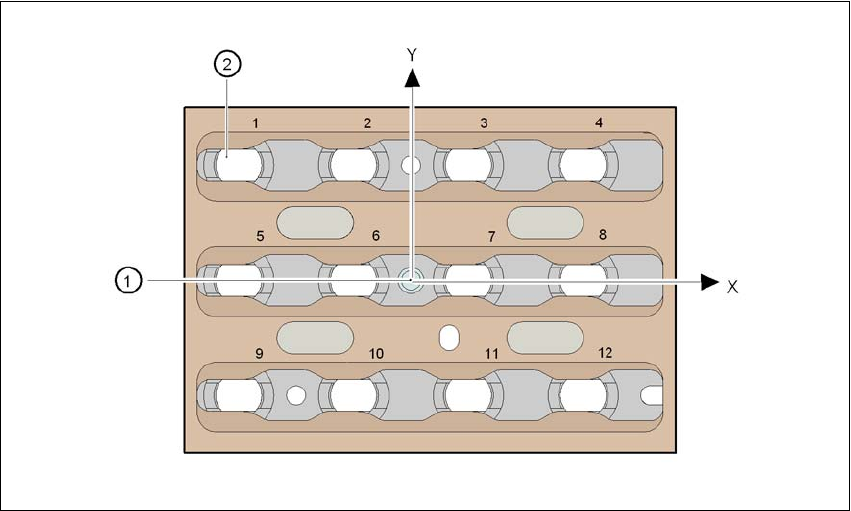 2
Y
1 2 3 4
5 6 7 8
1
X
9 10 11 12