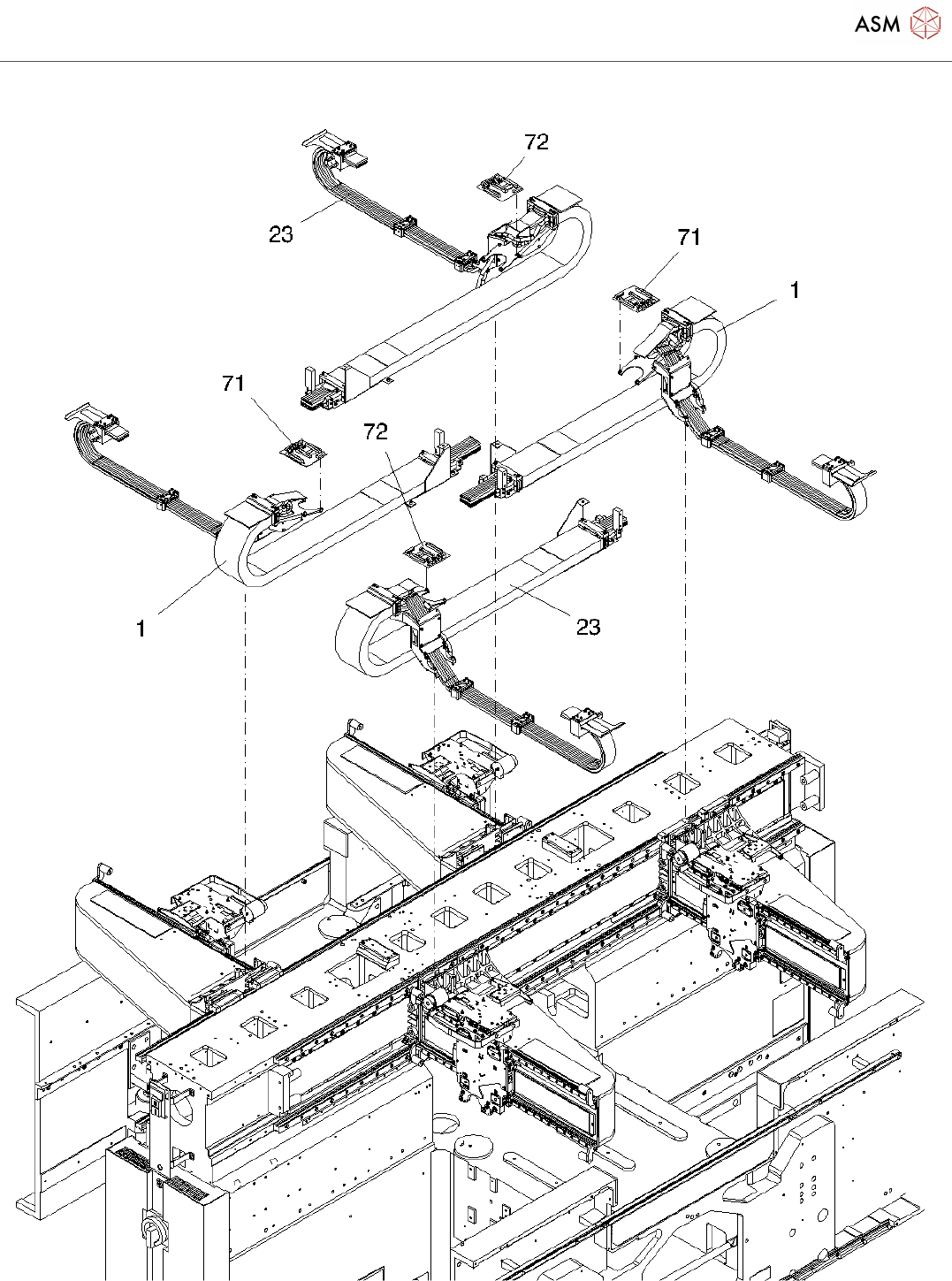 ASM

72

23

71

1

71

72

1

23