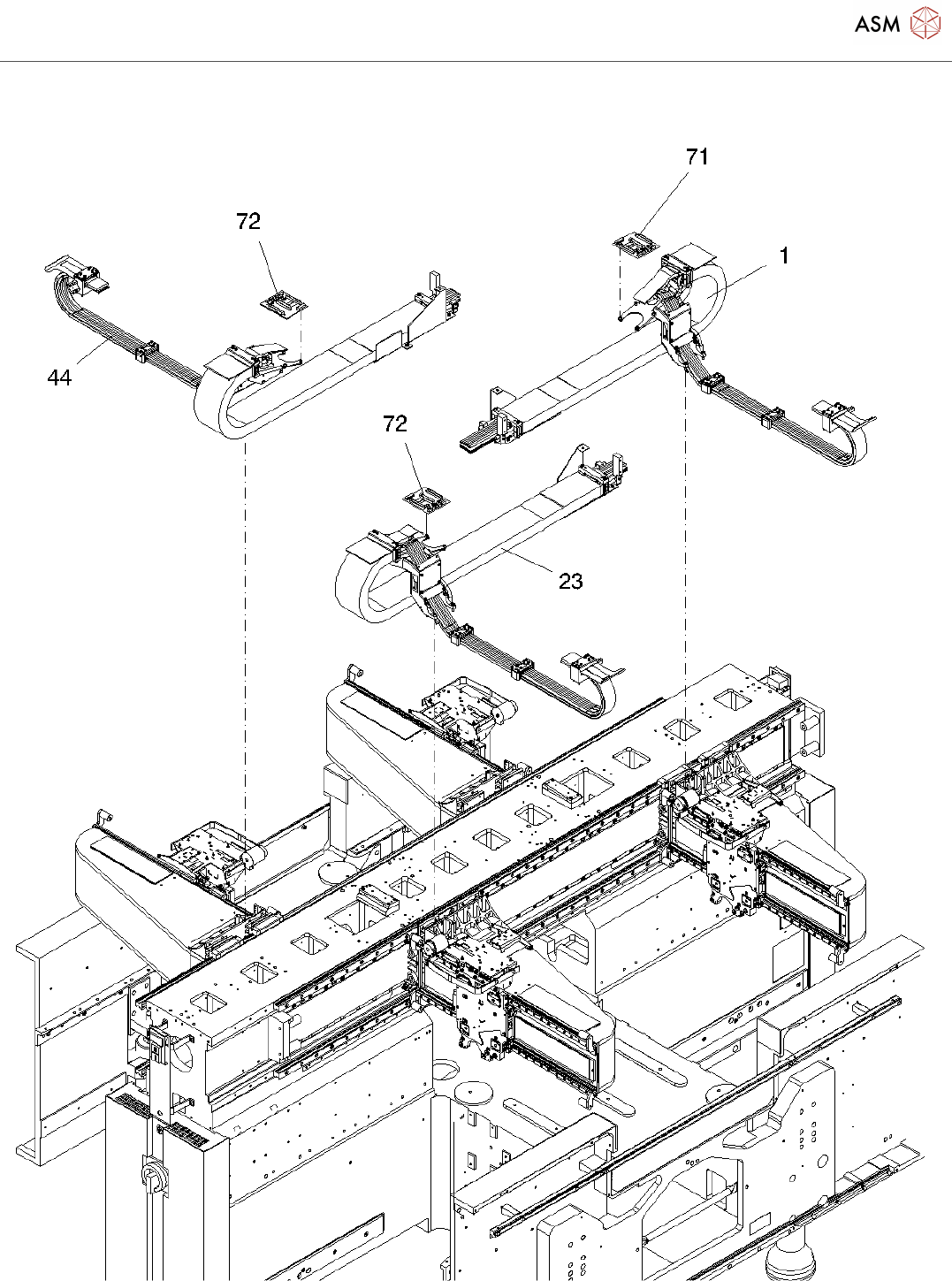 ASM

71

72

1

44

72

23