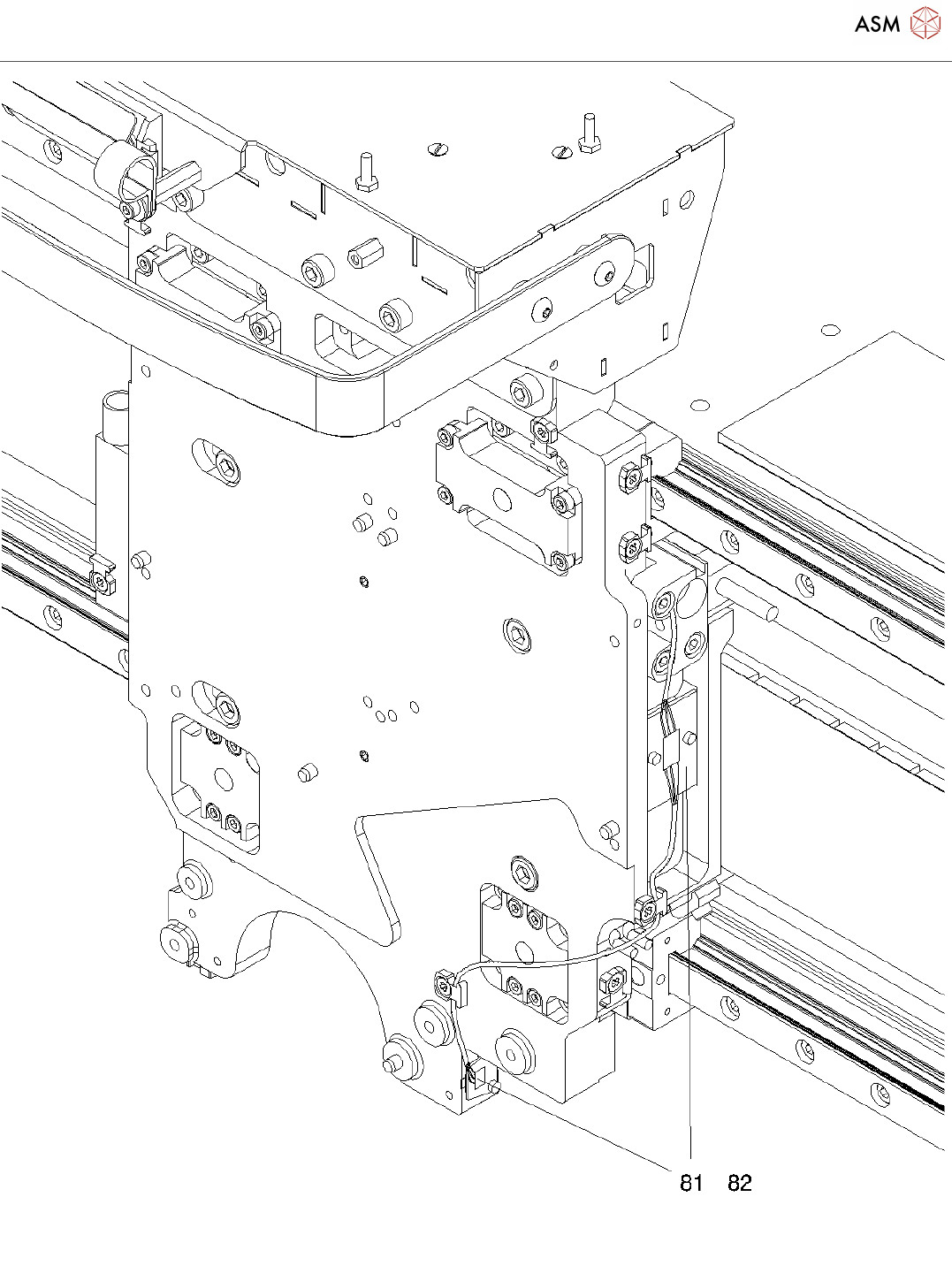 ASM

81 82