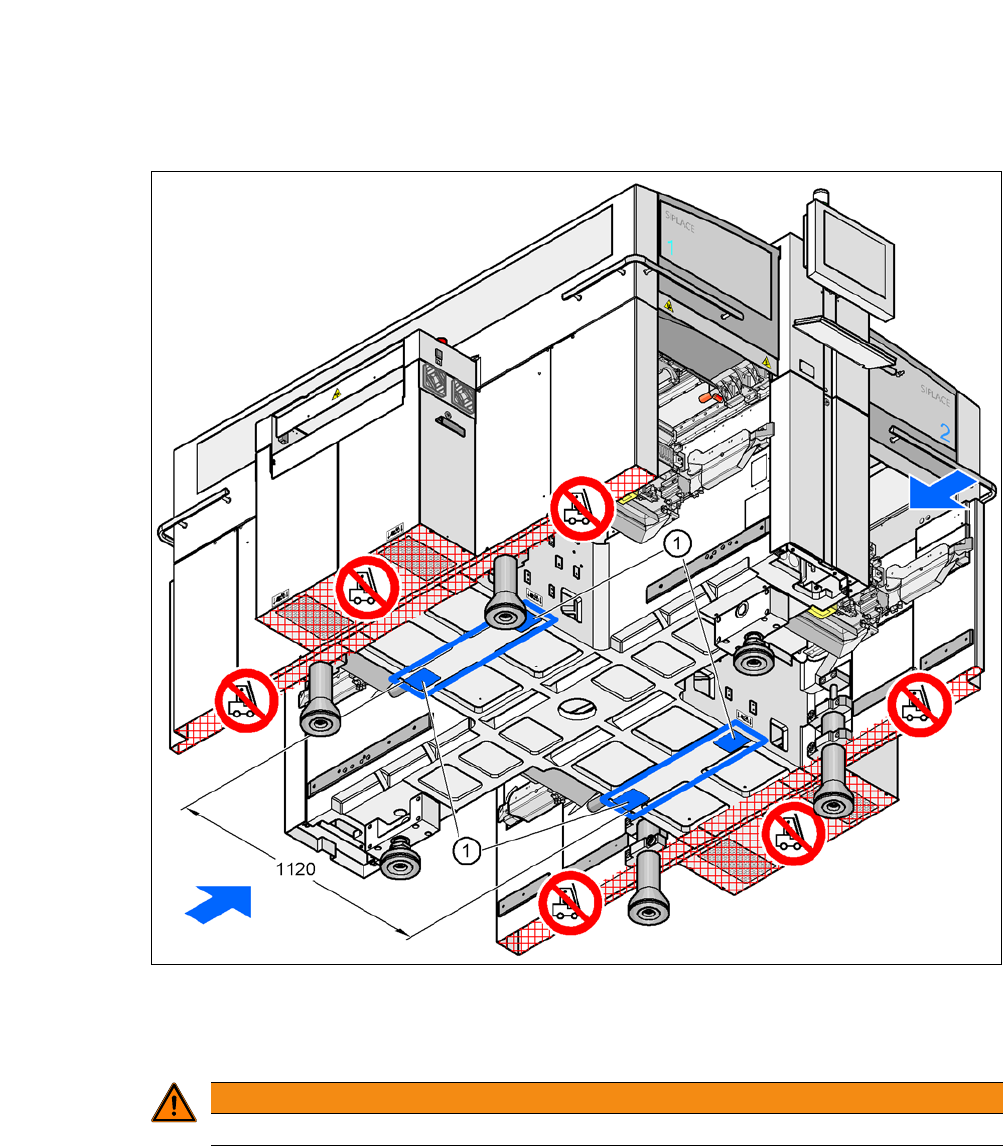 SIPLACE
1
SIPLACE
2
1
1
1120