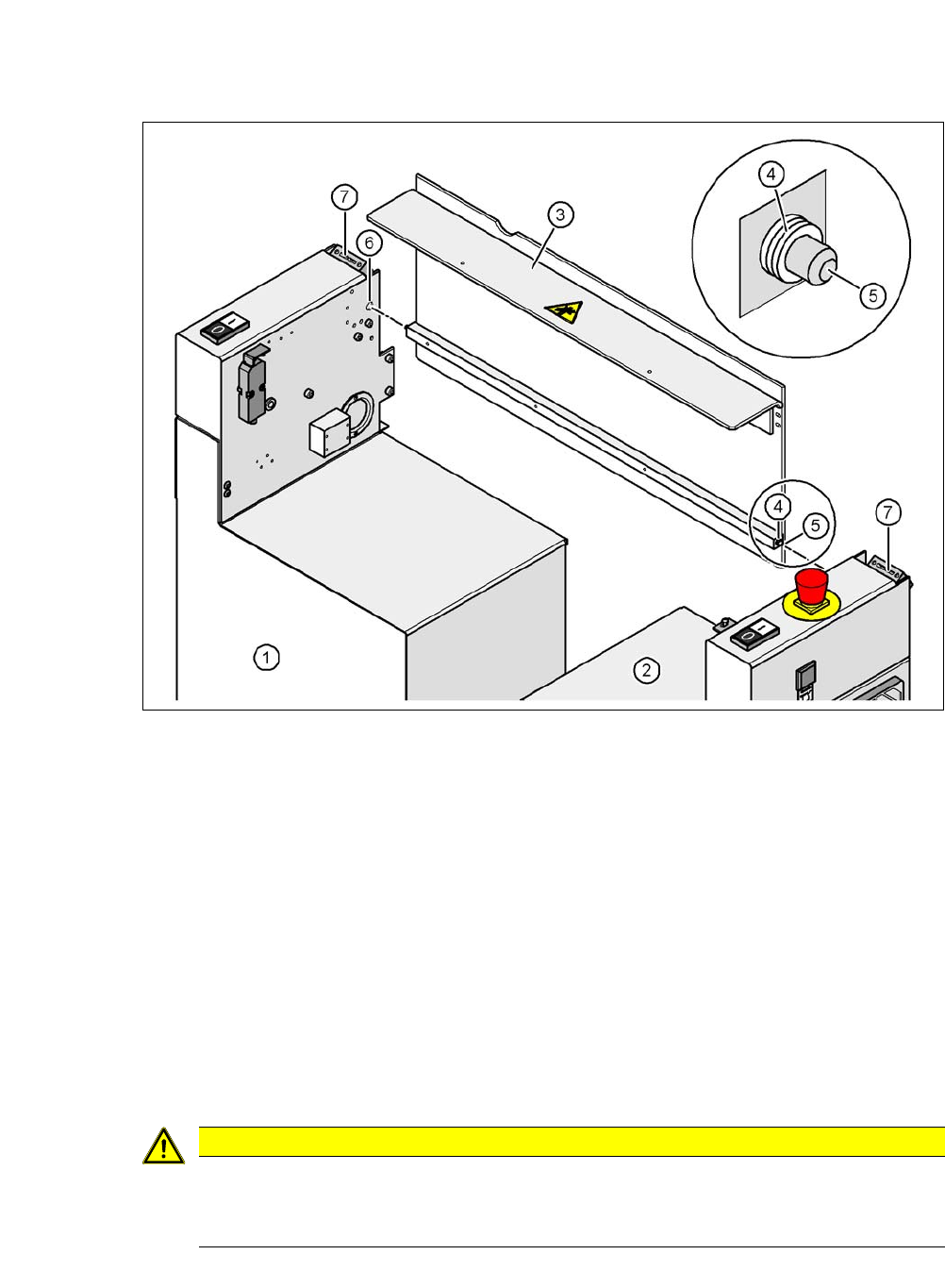 7
6
3
4
5
4
5
7
1
2