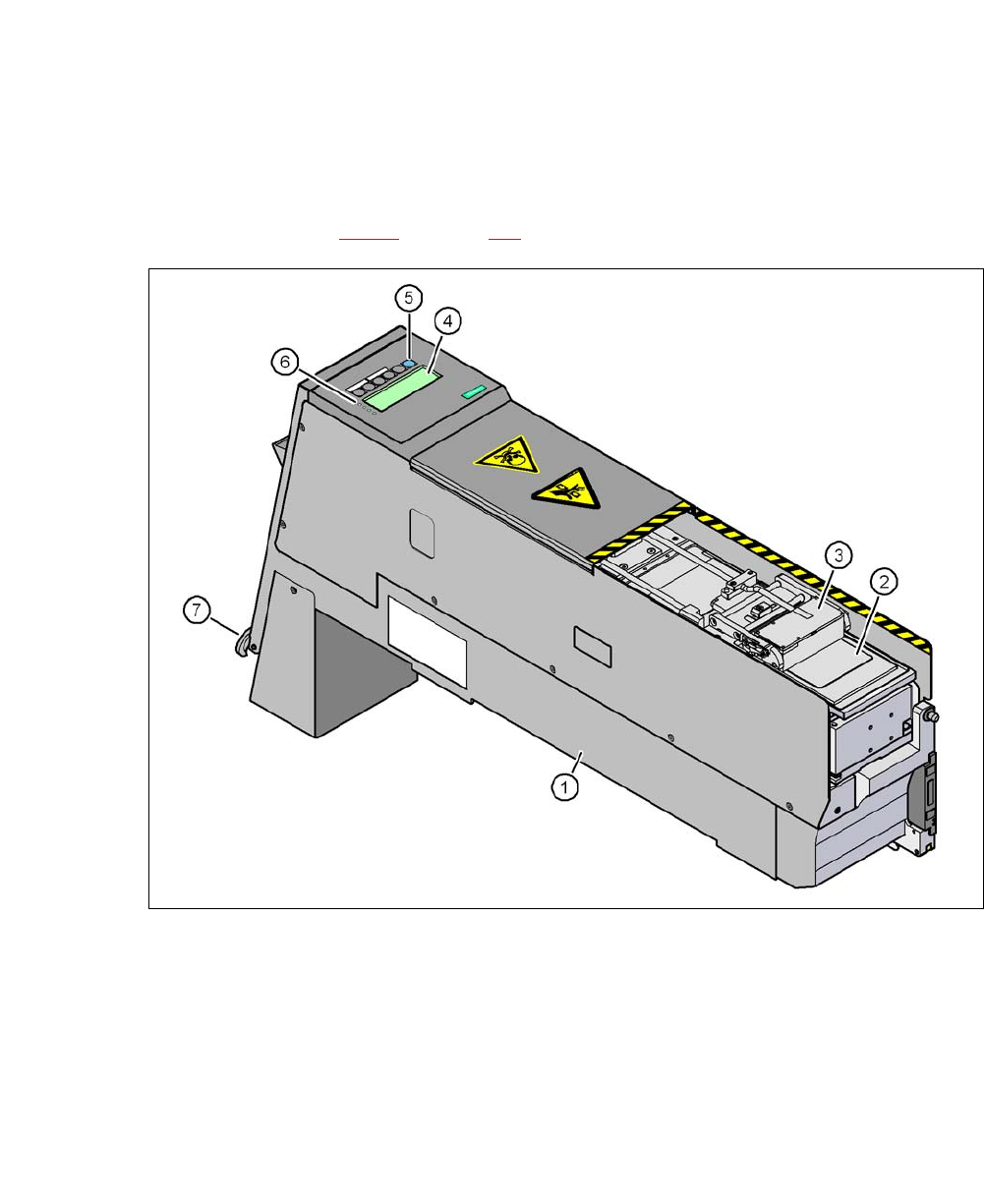 5
4
6
3
2
7
1